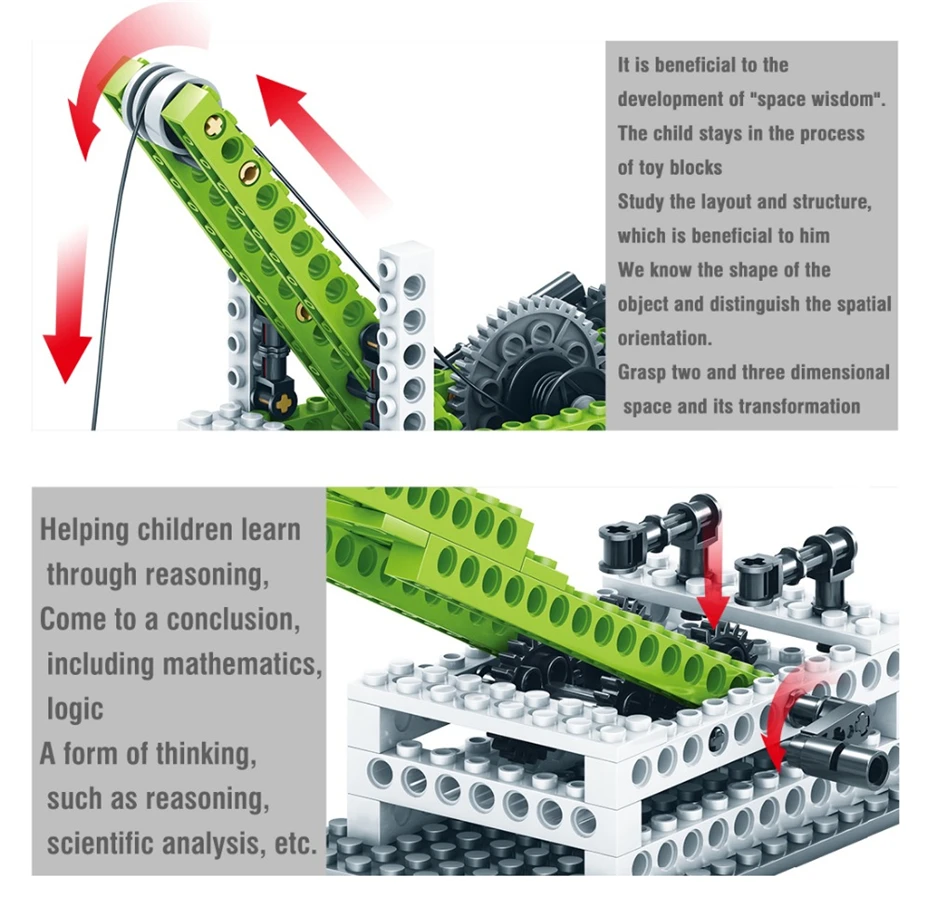 It is beneficial to the development of "space wisdom".
The child stays in the process of toy blocks
Study the layout and structure, which is beneficial to him
We know the shape of the object and distinguish the spatial orientation.
Grasp two and three dimensional space and its transformation

Helping children learn through reasoning,
Come to a conclusion, including mathematics, logic
A form of thinking, such as reasoning, scientific analysis, etc.