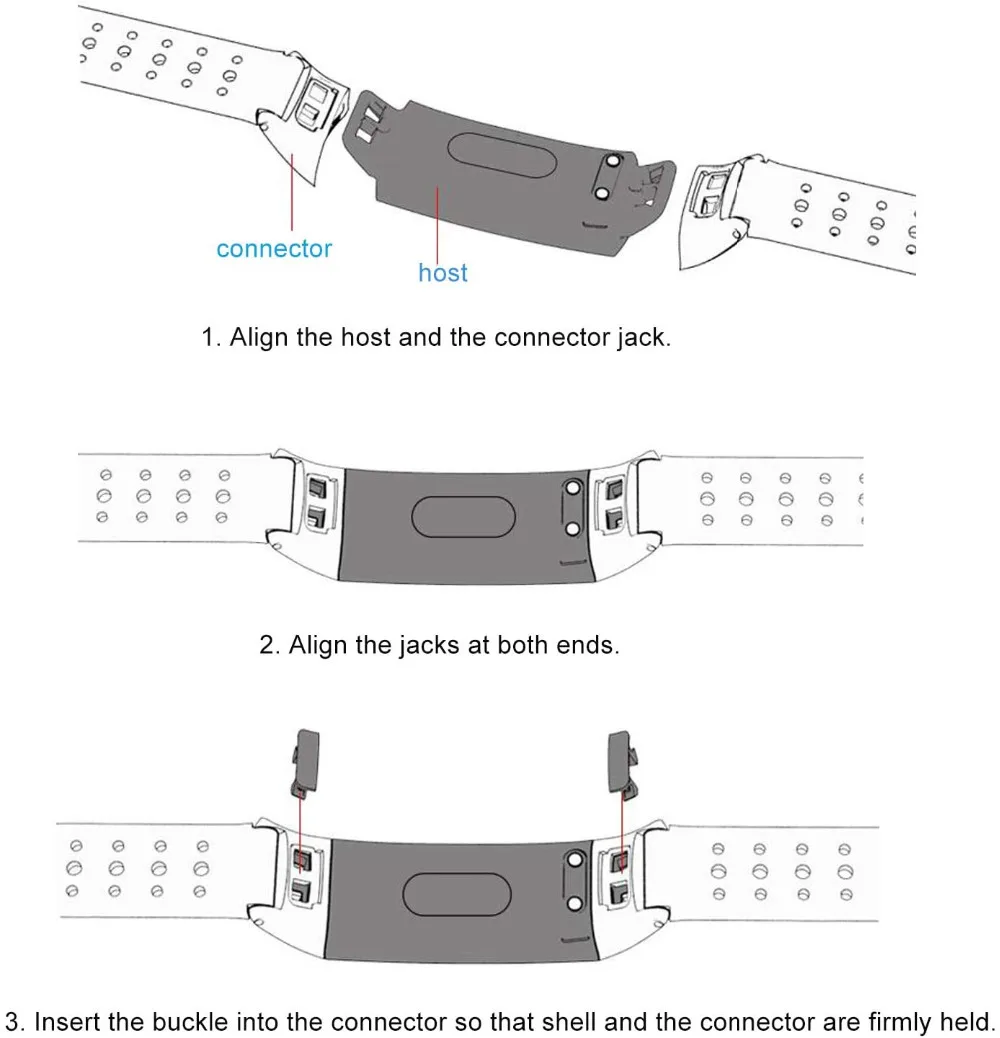 connector

host

1. Align the host and the connector jack.

2. Align the jacks at both ends.

3. Insert the buckle into the connector so that shell and the connector are firmly held.