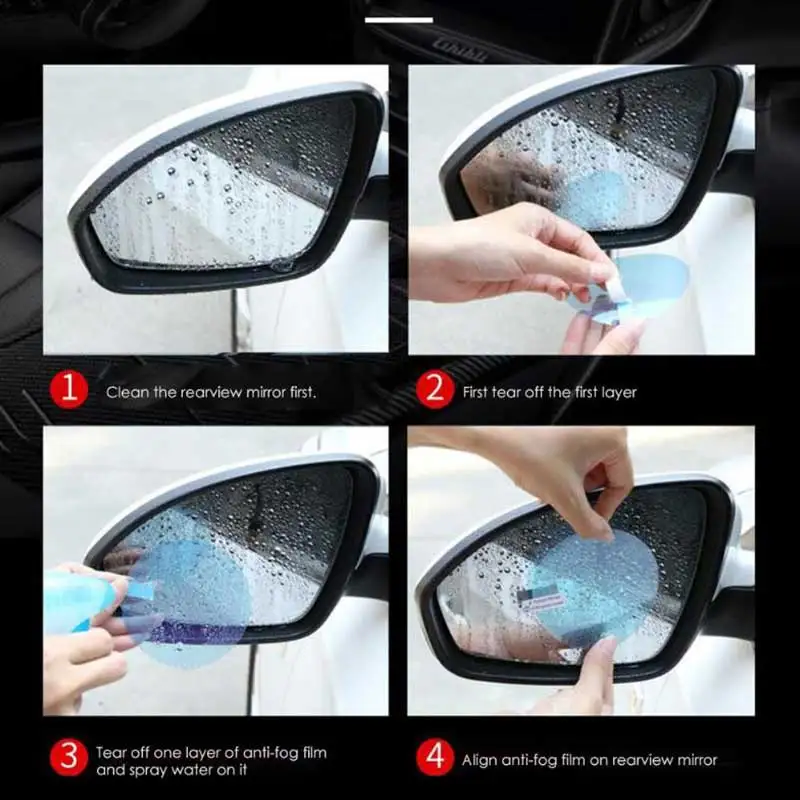 1 Clean the rearview mirror first.

2 First tear off the first layer

3 Tear off one layer of anti-fog film and spray water on it

4 Align anti-fog film on rearview mirror