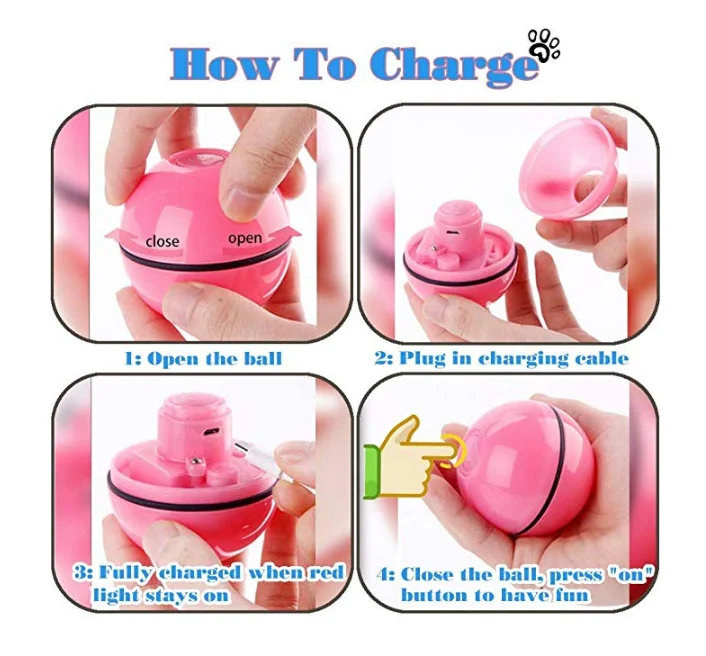 How To Charge

close
open

1: Open the ball

2: Plug in charging cable

3: Fully charged when red light stays on

4: Close the ball, press "on" button to have fun