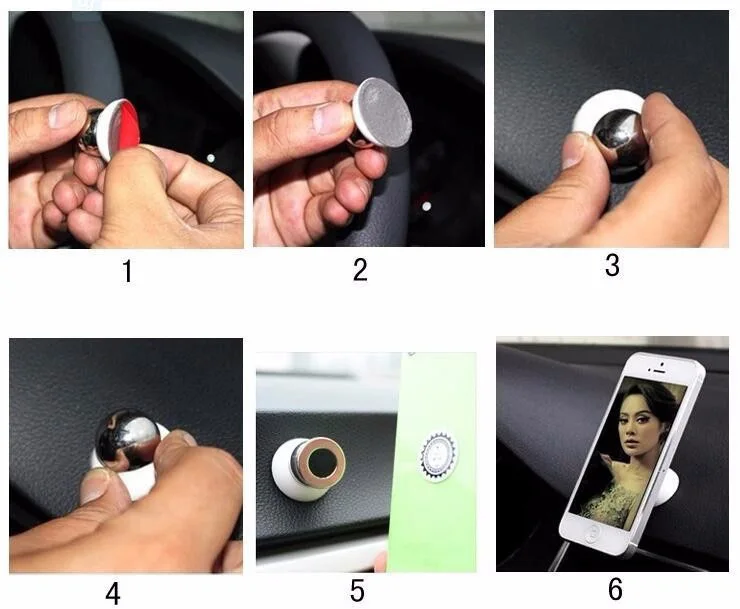 1

2

3

4

5

6