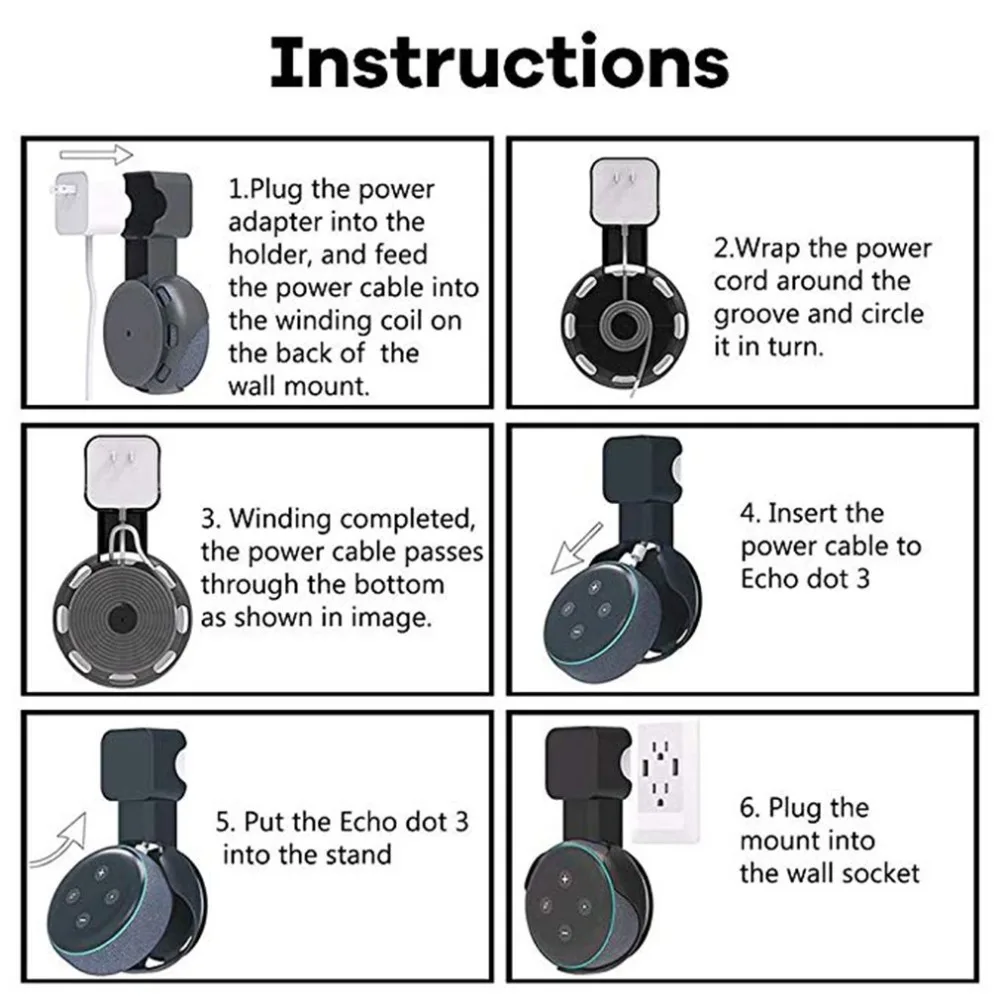 Instructions

1.Plug the power adapter into the holder, and feed the power cable into the winding coil on the back of the wall mount.

2.Wrap the power cord around the groove and circle it in turn.

3. Winding completed, the power cable passes through the bottom as shown in image.

4. Insert the power cable to Echo dot 3

5. Put the Echo dot 3 into the stand

6. Plug the mount into the wall socket