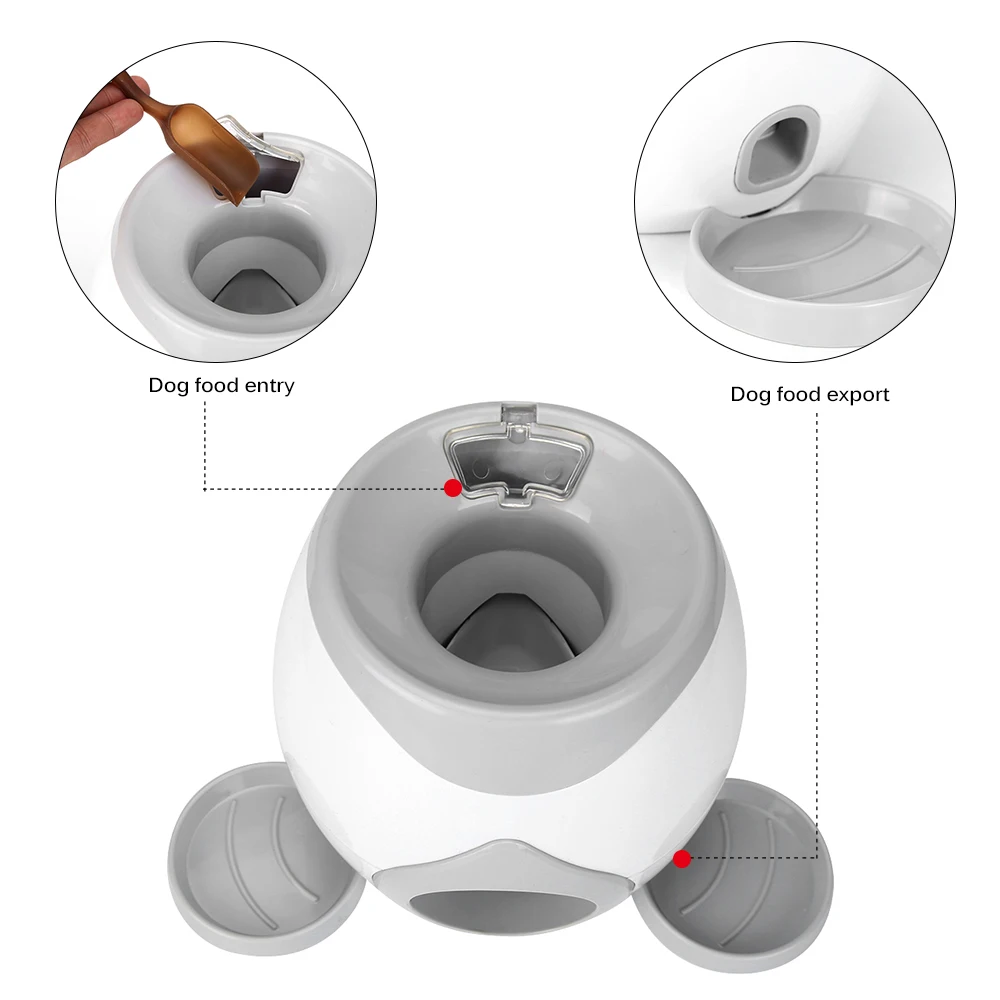 Dog food entry

Dog food export