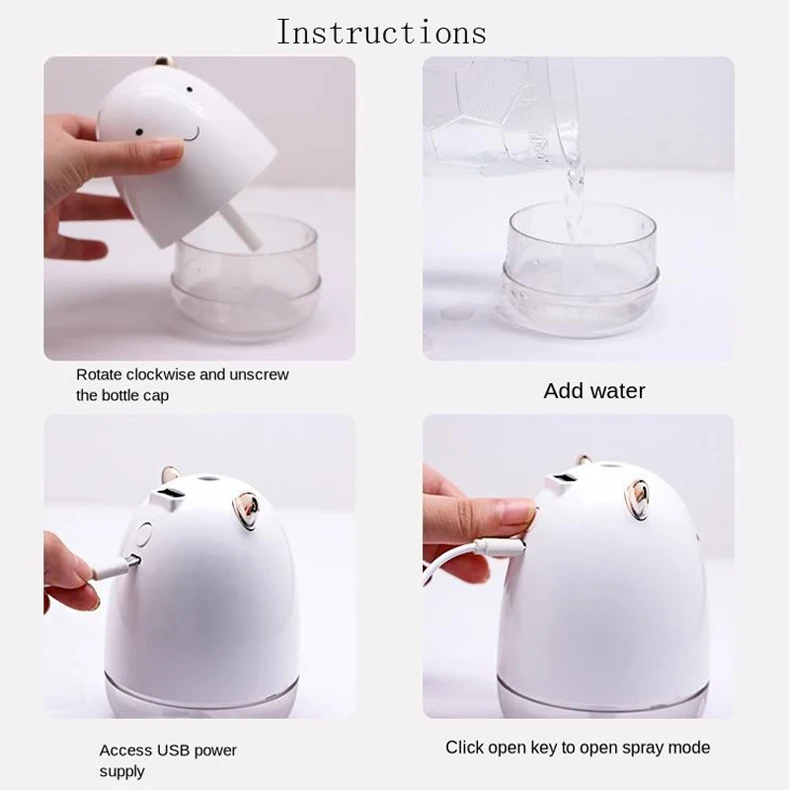 Instructions

Rotate clockwise and unscrew the bottle cap

Add water

Access USB power supply

Click open key to open spray mode