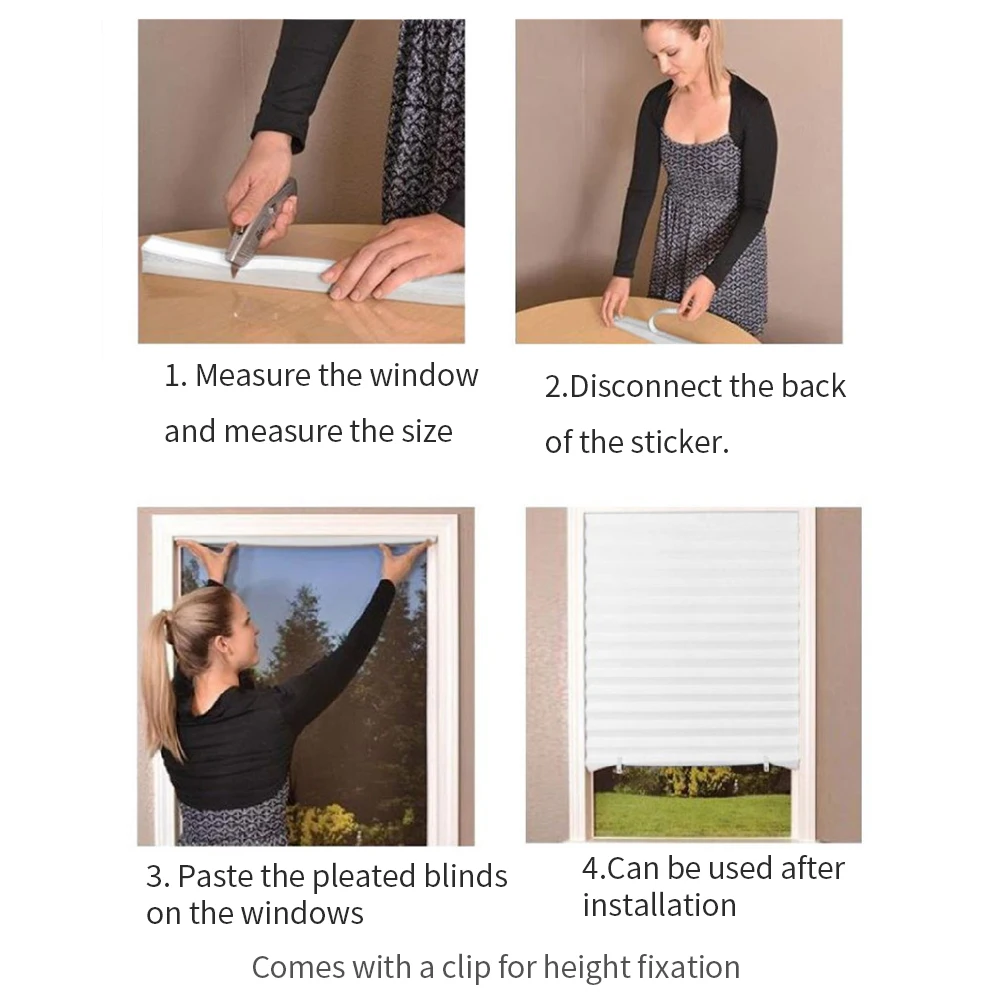 1. Measure the window and measure the size

2.Disconnect the back of the sticker.

3. Paste the pleated blinds on the windows

4.Can be used after installation

Comes with a clip for height fixation