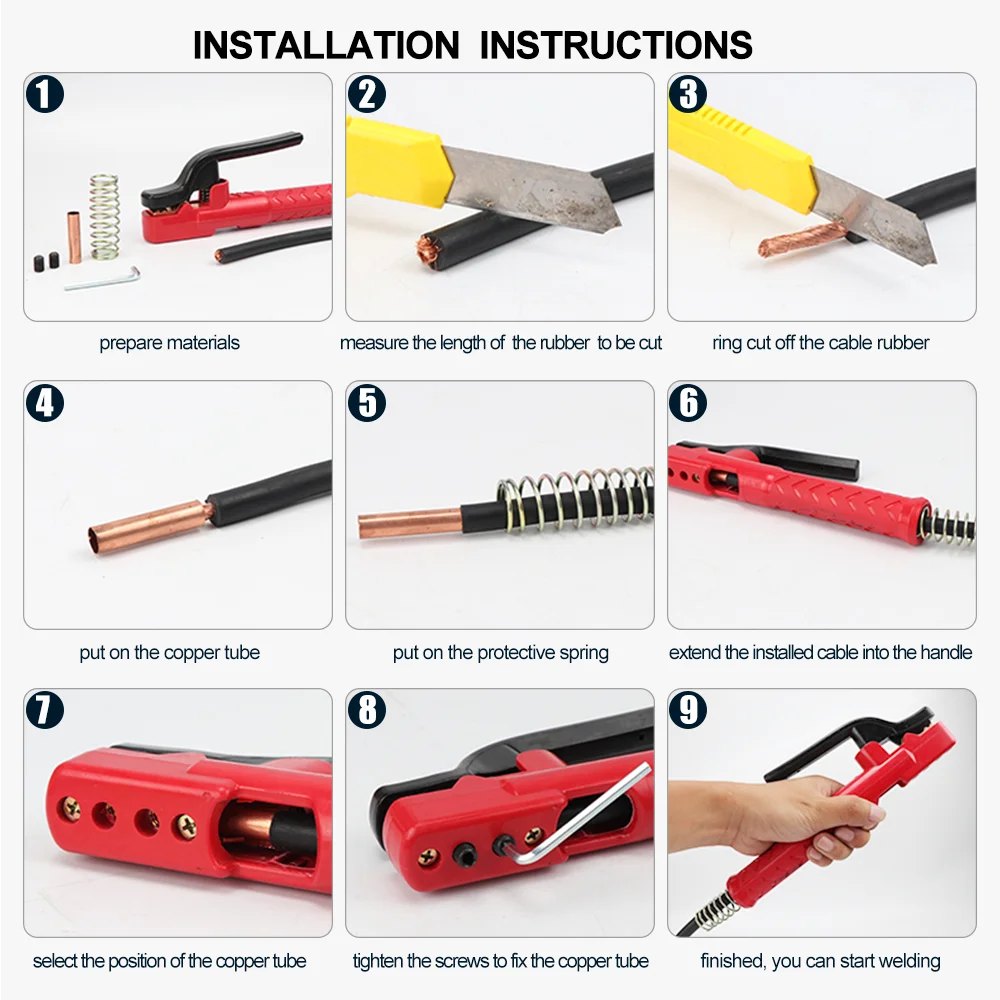 INSTALLATION INSTRUCTIONS

1
prepare materials

2
measure the length of the rubber to be cut

3
ring cut off the cable rubber

4
put on the copper tube

5
put on the protective spring

6
extend the installed cable into the handle

7
select the position of the copper tube

8
tighten the screws to fix the copper tube

9
finished, you can start welding