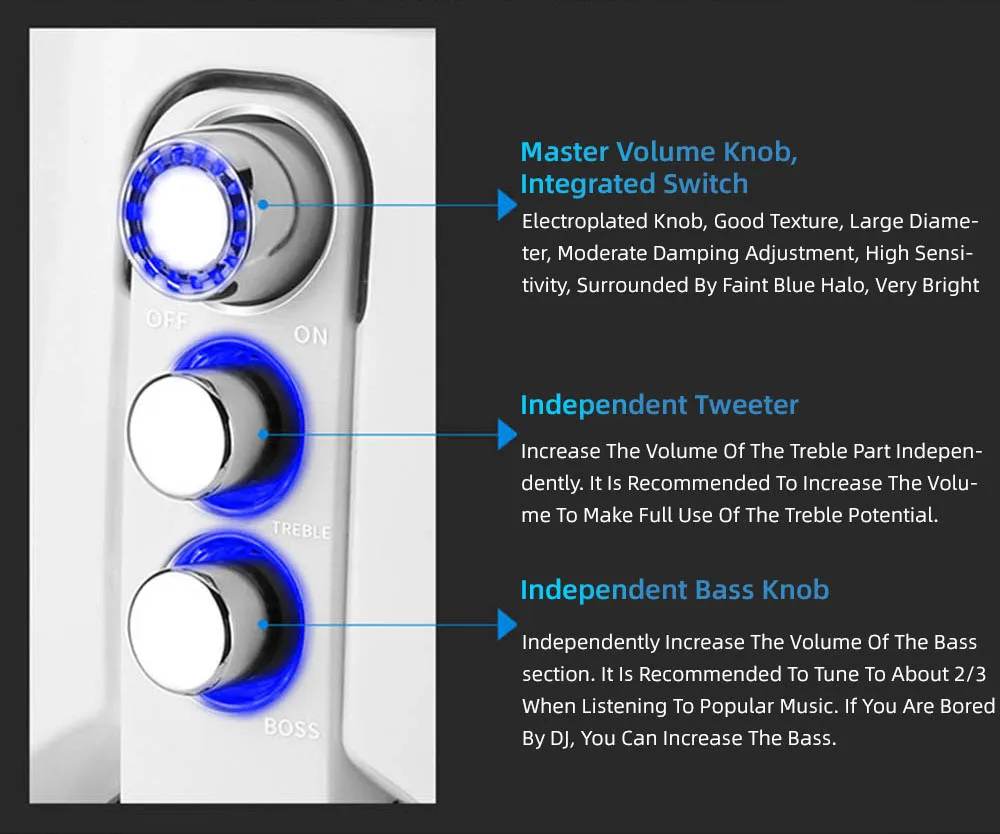 OFF
ON
TREBLE
BOSS

Master Volume Knob, Integrated Switch
Electroplated Knob, Good Texture, Large Diameter, Moderate Damping Adjustment, High Sensitivity, Surrounded By Faint Blue Halo, Very Bright

Independent Tweeter
Increase The Volume Of The Treble Part Independently. It Is Recommended To Increase The Volume To Make Full Use Of The Treble Potential.

Independent Bass Knob
Independently Increase The Volume Of The Bass section. It Is Recommended To Tune To About 2/3 When Listening To Popular Music. If You Are Bored By DJ, You Can Increase The Bass.