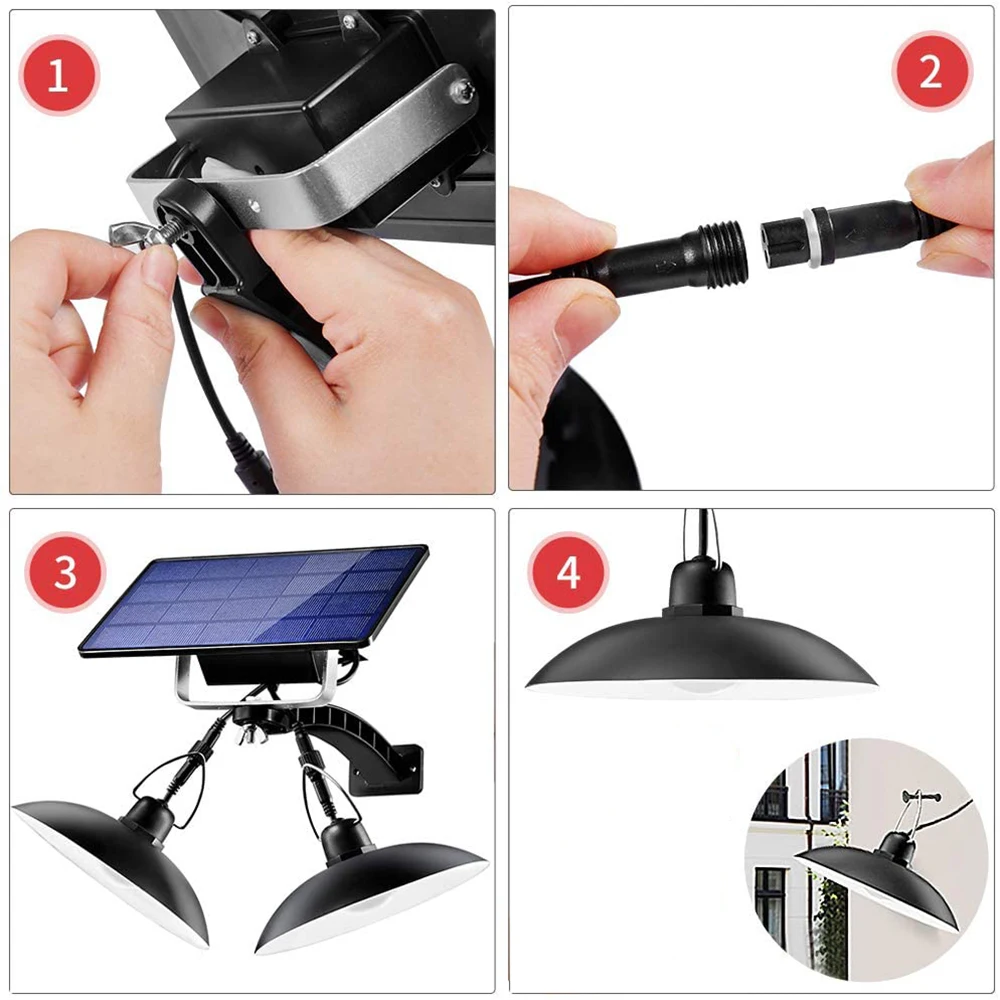 1

2

3

4