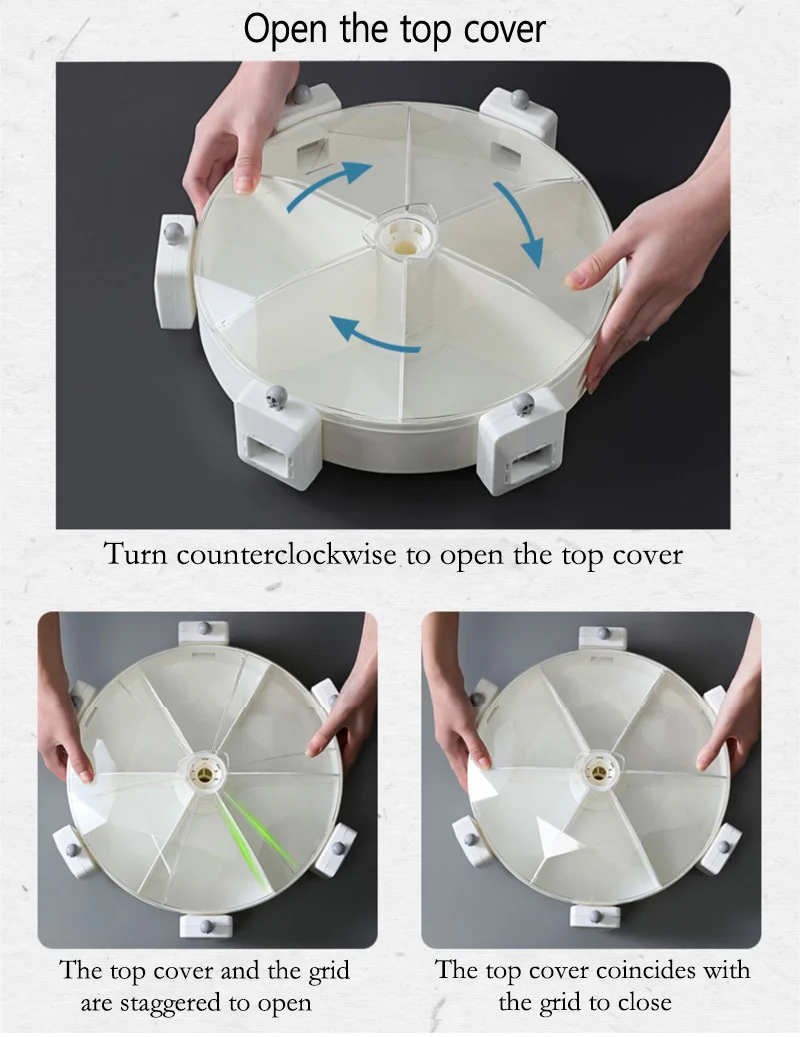 Open the top cover

Turn counterclockwise to open the top cover

The top cover and the grid are staggered to open

The top cover coincides with the grid to close