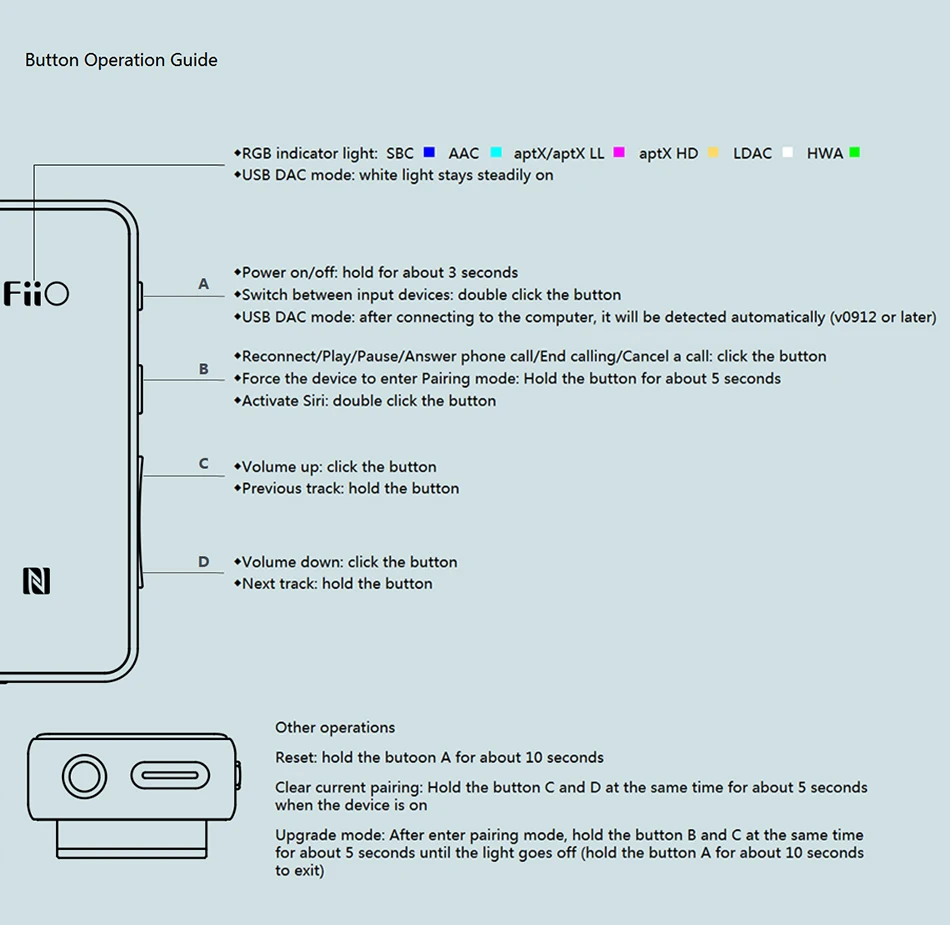 Button Operation Guide

◆RGB indicator light: SBC AAC aptX/aptX LL aptX HD LDAC HWA
◆USB DAC mode: white light stays steadily on

FiiO

A
◆Power on/off: hold for about 3 seconds
◆Switch between input devices: double click the button
◆USB DAC mode: after connecting to the computer, it will be detected automatically (v0912 or later)

B
◆Reconnect/Play/Pause/Answer phone call/End calling/Cancel a call: click the button
◆Force the device to enter Pairing mode: Hold the button for about 5 seconds
◆Activate Siri: double click the button

C
◆Volume up: click the button
◆Previous track: hold the button

D
◆Volume down: click the button
◆Next track: hold the button

Other operations

Reset: hold the butoon A for about 10 seconds

Clear current pairing: Hold the button C and D at the same time for about 5 seconds when the device is on

Upgrade mode: After enter pairing mode, hold the button B and C at the same time for about 5 seconds until the light goes off (hold the button A for about 10 seconds to exit)