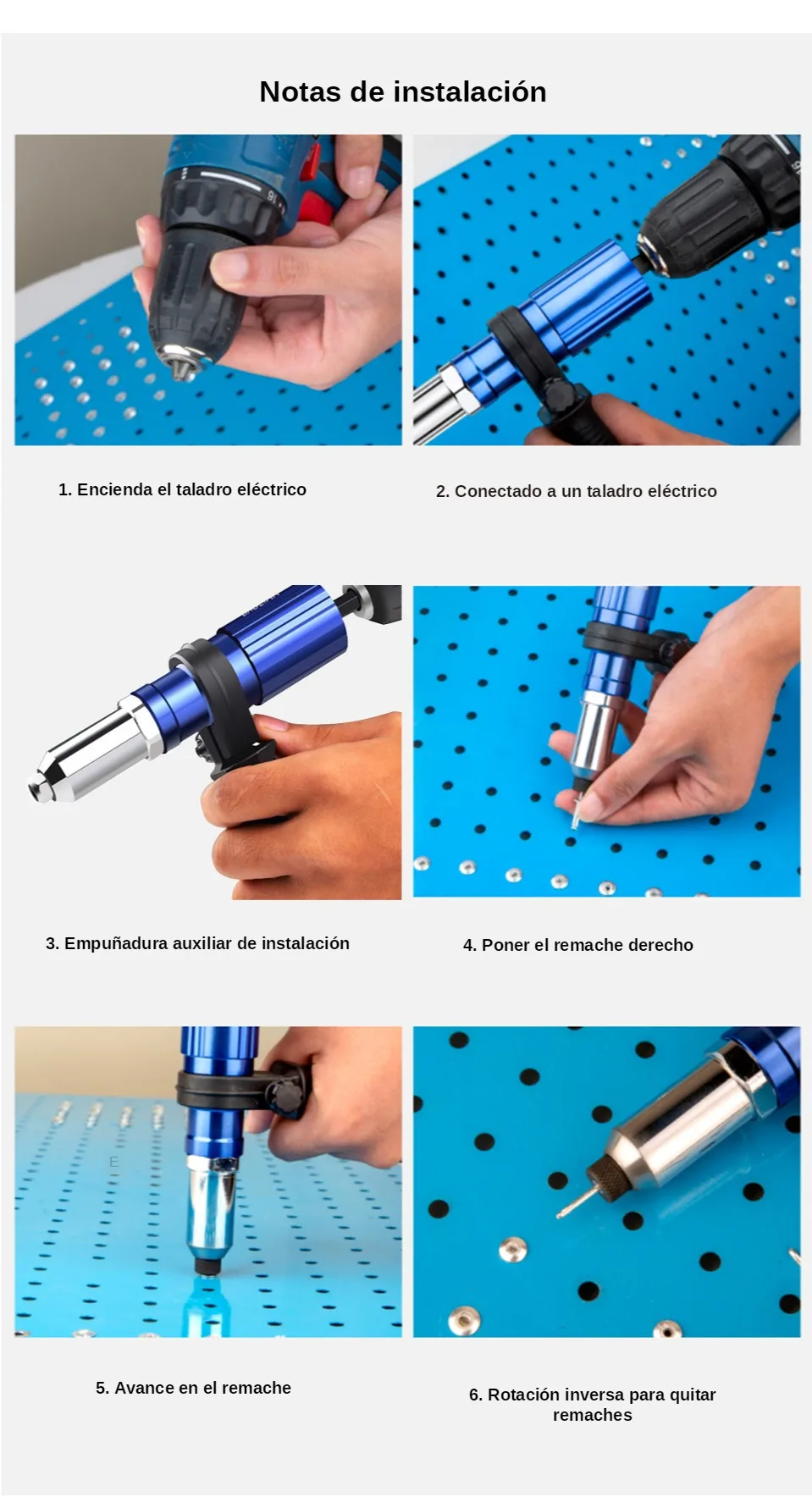 Notas de instalación

1. Encienda el taladro eléctrico

2. Conectado a un taladro eléctrico

3. Empuñadura auxiliar de instalación

4. Poner el remache derecho

5. Avance en el remache

6. Rotación inversa para quitar remaches