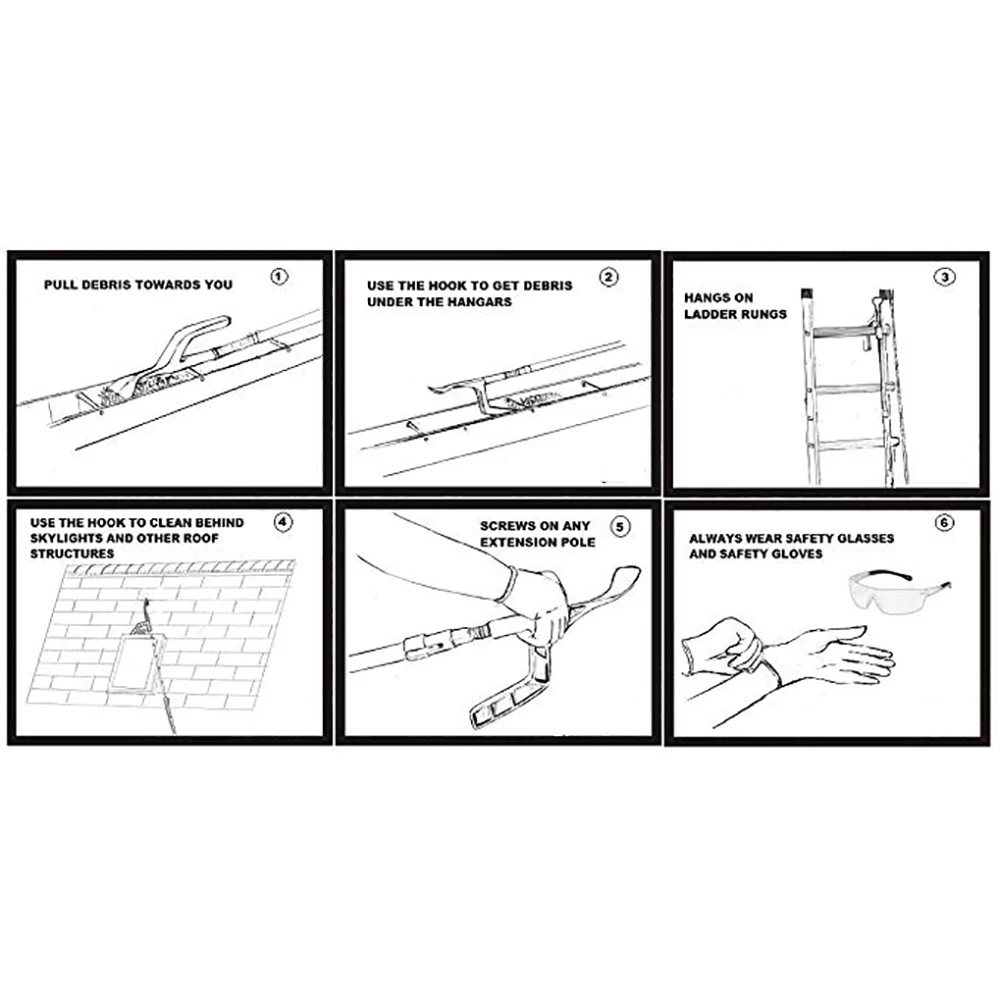 PULL DEBRIS TOWARDS YOU ①

USE THE HOOK TO GET DEBRIS UNDER THE HANGARS ②

HANGS ON LADDER RUNGS ③

USE THE HOOK TO CLEAN BEHIND SKYLIGHTS AND OTHER ROOF STRUCTURES ④

SCREWS ON ANY EXTENSION POLE ⑤

ALWAYS WEAR SAFETY GLASSES AND SAFETY GLOVES ⑥