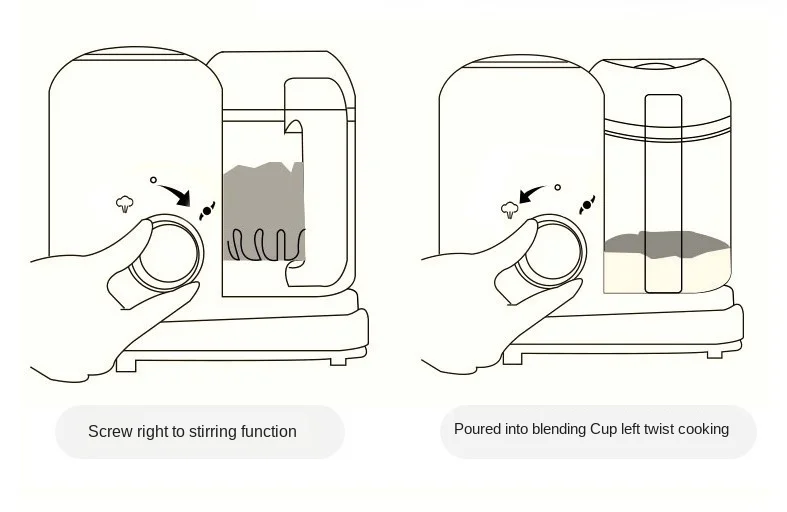 Screw right to stirring function

Poured into blending Cup left twist cooking