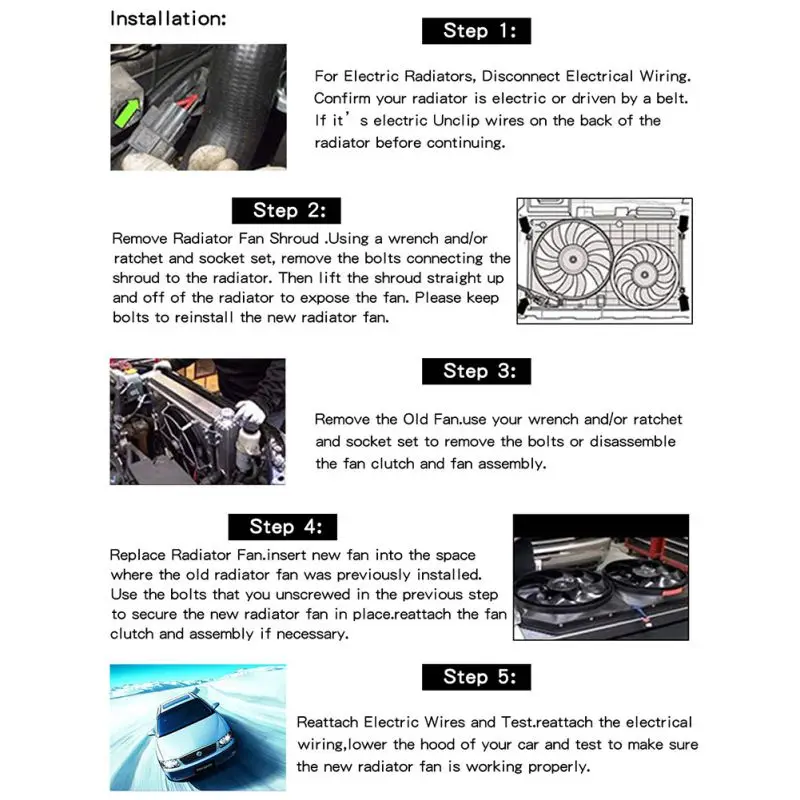 Installation:

Step 1:

For Electric Radiators, Disconnect Electrical Wiring. Confirm your radiator is electric or driven by a belt. If it’s electric Unclip wires on the back of the radiator before continuing.

Step 2:

Remove Radiator Fan Shroud .Using a wrench and/or ratchet and socket set, remove the bolts connecting the shroud to the radiator. Then lift the shroud straight up and off of the radiator to expose the fan. Please keep bolts to reinstall the new radiator fan.

Step 3:

Remove the Old Fan.use your wrench and/or ratchet and socket set to remove the bolts or disassemble the fan clutch and fan assembly.

Step 4:

Replace Radiator Fan.insert new fan into the space where the old radiator fan was previously installed. Use the bolts that you unscrewed in the previous step to secure the new radiator fan in place.reattach the fan clutch and assembly if necessary.

Step 5:

Reattach Electric Wires and Test.reattach the electrical wiring,lower the hood of your car and test to make sure the new radiator fan is working properly.