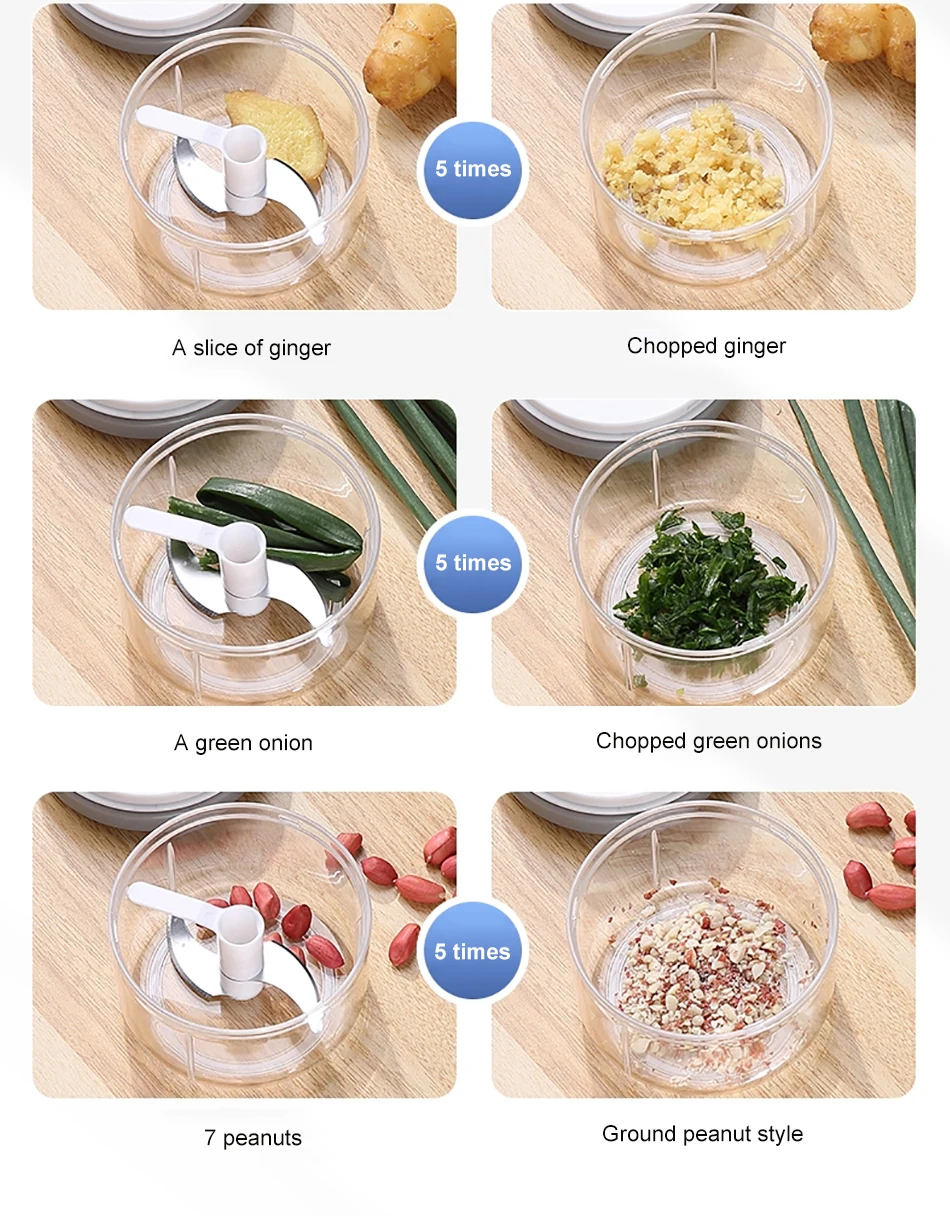 5 times

A slice of ginger

Chopped ginger

5 times

A green onion

Chopped green onions

5 times

7 peanuts

Ground peanut style