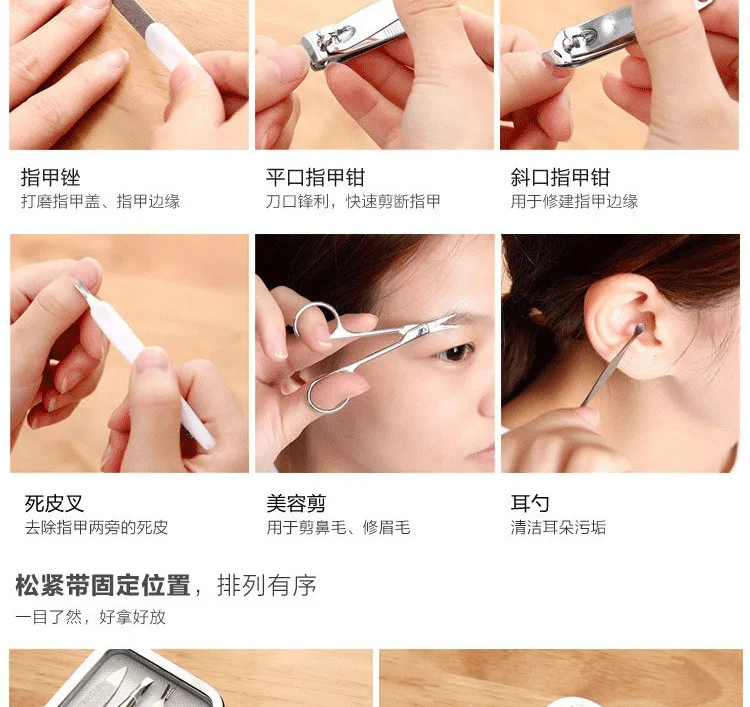 指甲锉
打磨指甲盖、指甲边缘

平口指甲钳
刀口锋利，快速剪断指甲

斜口指甲钳
用于修建指甲边缘

死皮叉
去除指甲两旁的死皮

美容剪
用于剪鼻毛、修眉毛

耳勺
清洁耳朵污垢

松紧带固定位置，排列有序
一目了然，好拿好放