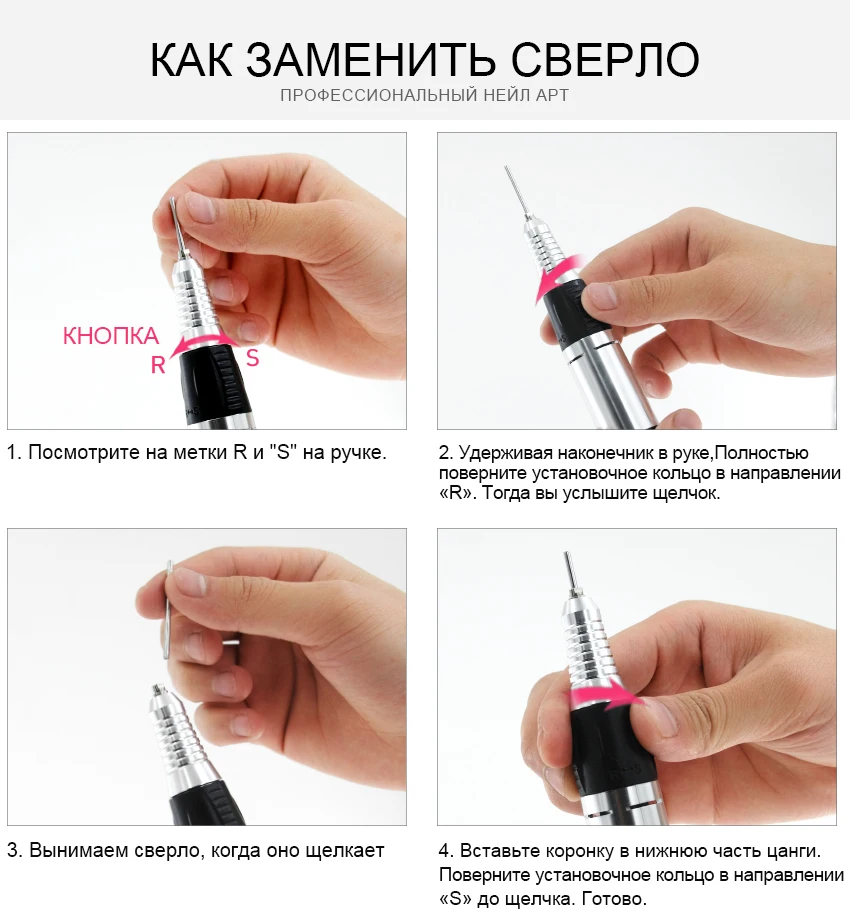 КАК ЗАМЕНИТЬ СВЕРЛО

ПРОФЕССИОНАЛЬНЫЙ НЕЙЛ АРТ

КНОПКА
R
S

1. Посмотрите на метки R и "S" на ручке.

2. Удерживая наконечник в руке,Полностью поверните установочное кольцо в направлении «R». Тогда вы услышите щелчок.

3. Вынимаем сверло, когда оно щелкает

4. Вставьте коронку в нижнюю часть цанги. Поверните установочное кольцо в направлении «S» до щелчка. Готово.