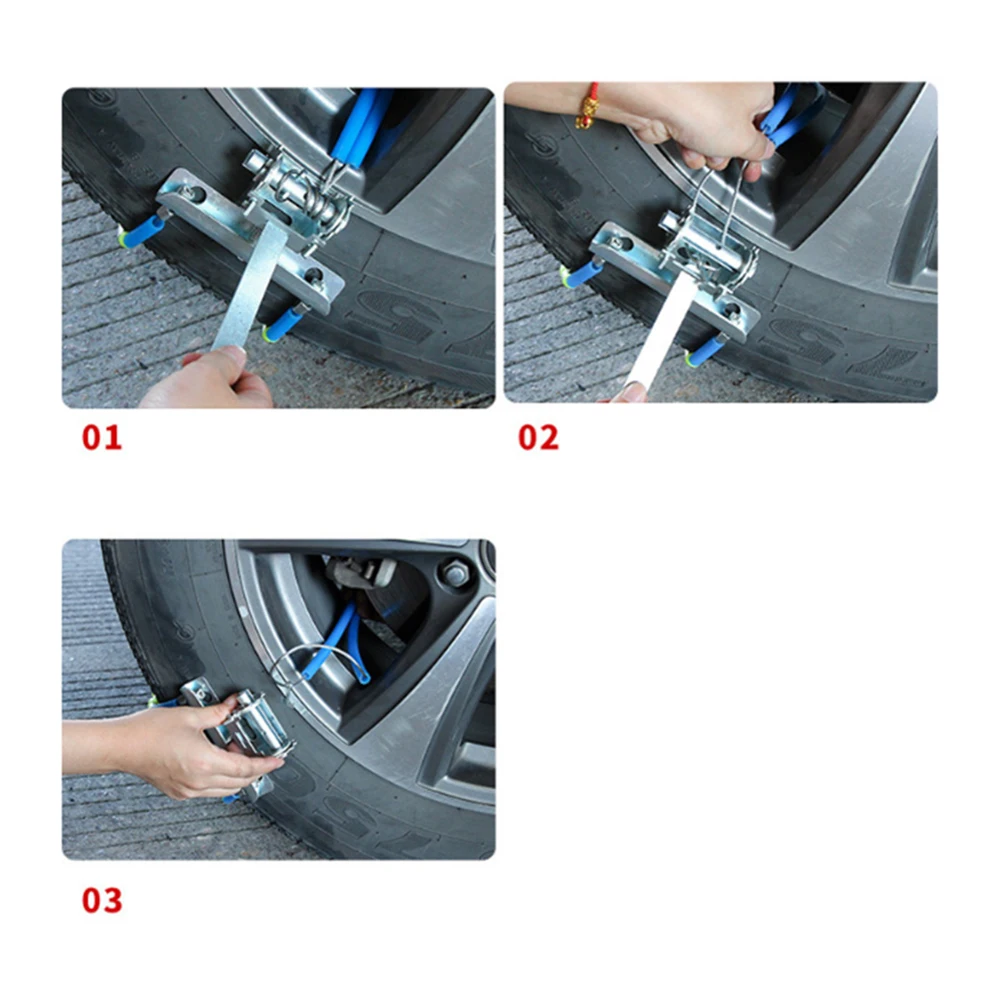 01

02

03