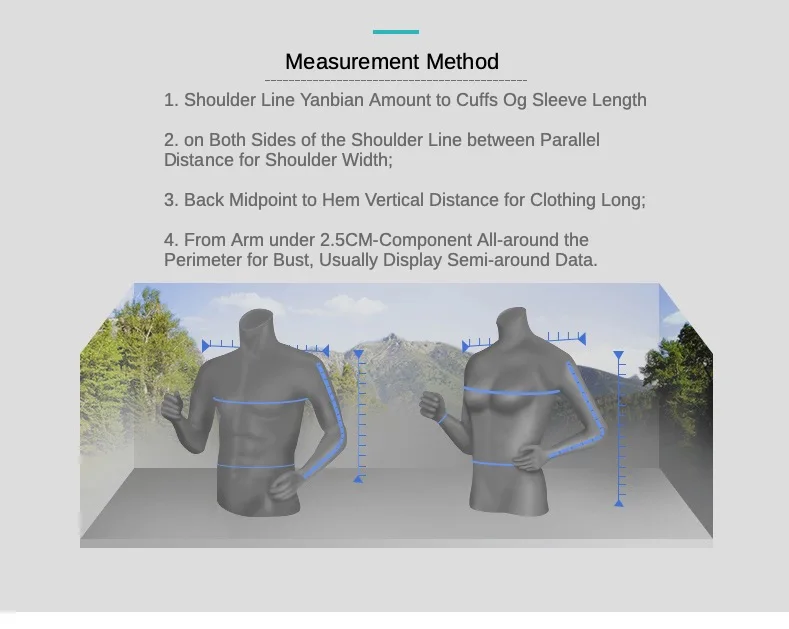 Measurement Method

1. Shoulder Line Yanbian Amount to Cuffs Og Sleeve Length

2. on Both Sides of the Shoulder Line between Parallel Distance for Shoulder Width;

3. Back Midpoint to Hem Vertical Distance for Clothing Long;

4. From Arm under 2.5CM-Component All-around the Perimeter for Bust, Usually Display Semi-around Data.