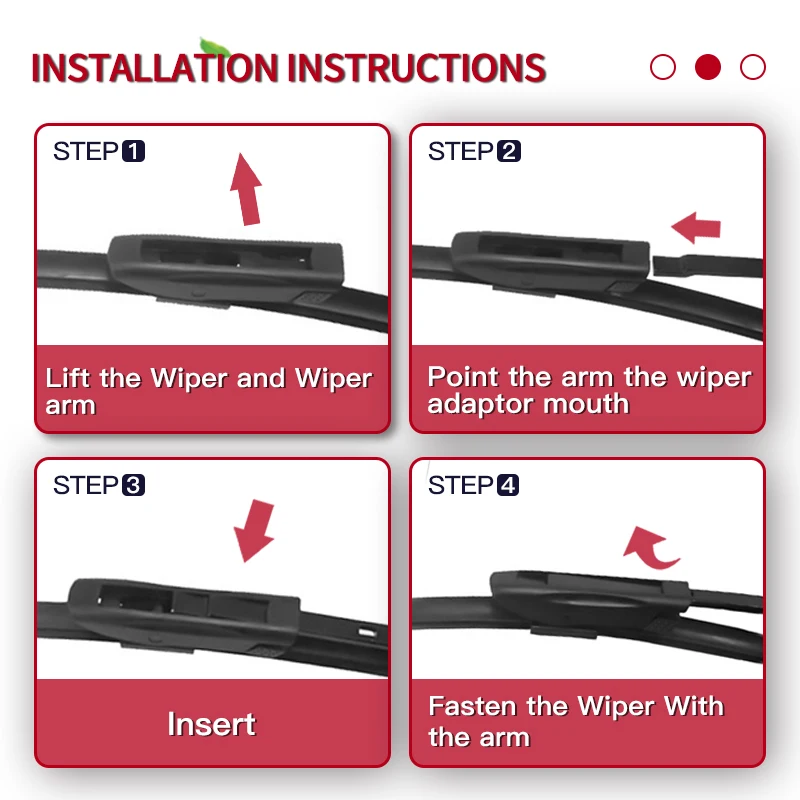 INSTALLATION INSTRUCTIONS

STEP 1

Lift the Wiper and Wiper arm

STEP 2

Point the arm the wiper adaptor mouth

STEP 3

Insert

STEP 4

Fasten the Wiper With the arm