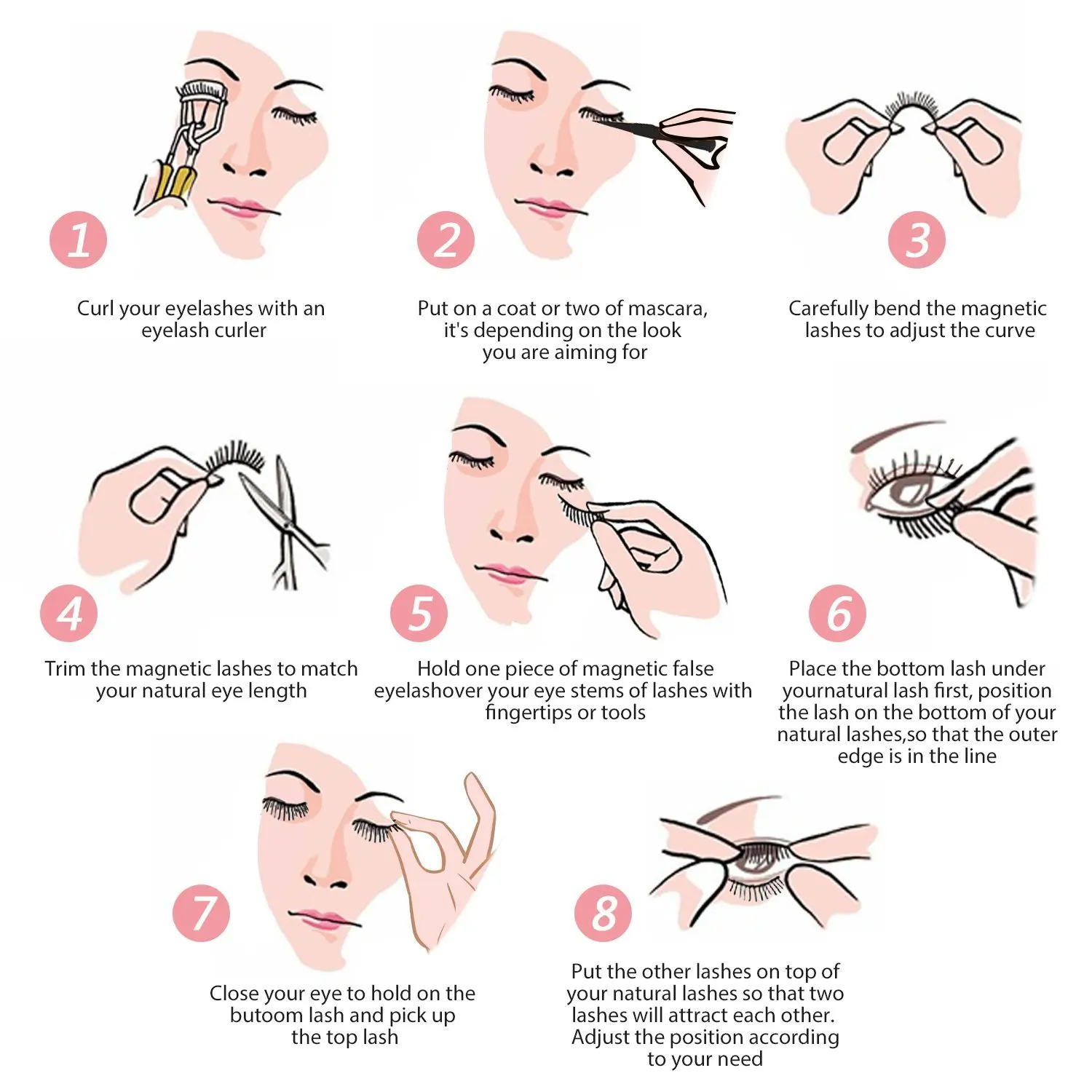 1

Curl your eyelashes with an eyelash curler

2

Put on a coat or two of mascara, it's depending on the look you are aiming for

3

Carefully bend the magnetic lashes to adjust the curve

4

Trim the magnetic lashes to match your natural eye length

5

Hold one piece of magnetic false eyelashover your eye stems of lashes with fingertips or tools

6

Place the bottom lash under yournatural lash first, position the lash on the bottom of your natural lashes,so that the outer edge is in the line

7

Close your eye to hold on the butoom lash and pick up the top lash

8

Put the other lashes on top of your natural lashes so that two lashes will attract each other. Adjust the position according to your need