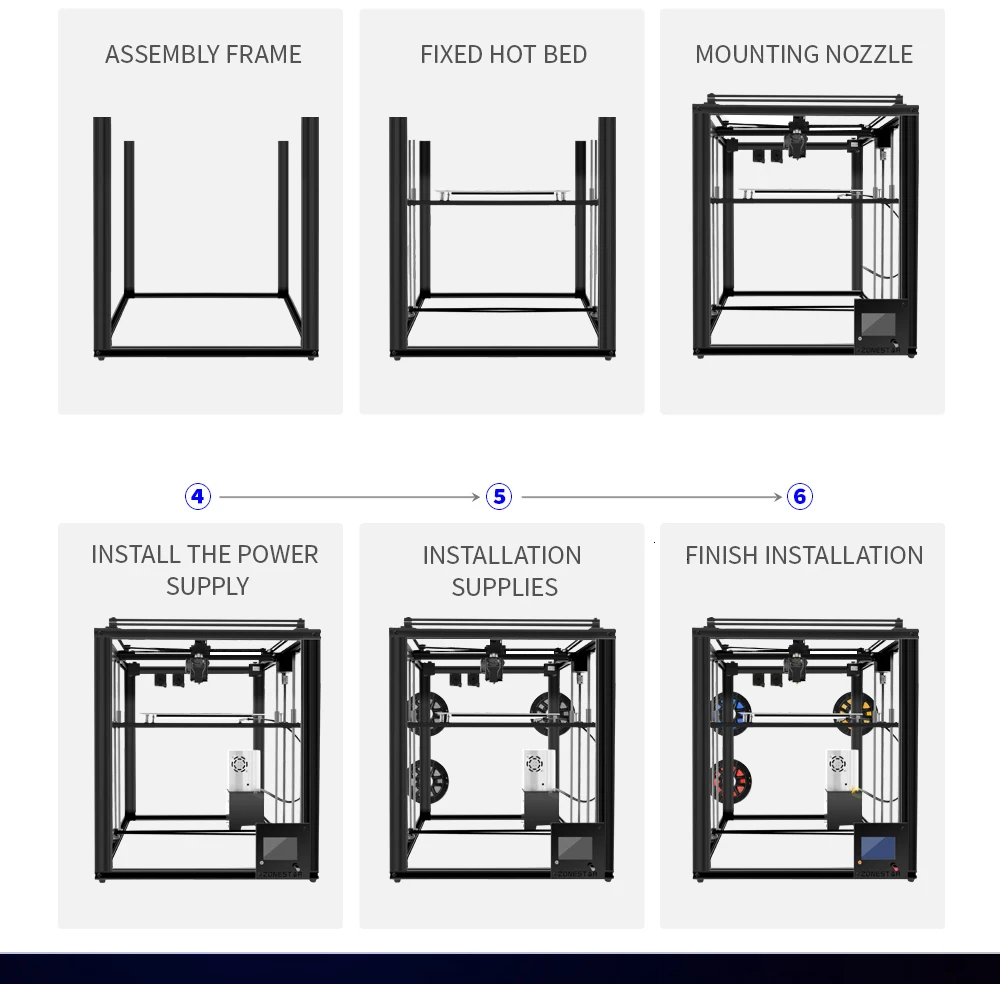 ASSEMBLY FRAME

FIXED HOT BED

MOUNTING NOZZLE

4

5

6

INSTALL THE POWER SUPPLY

INSTALLATION SUPPLIES

FINISH INSTALLATION