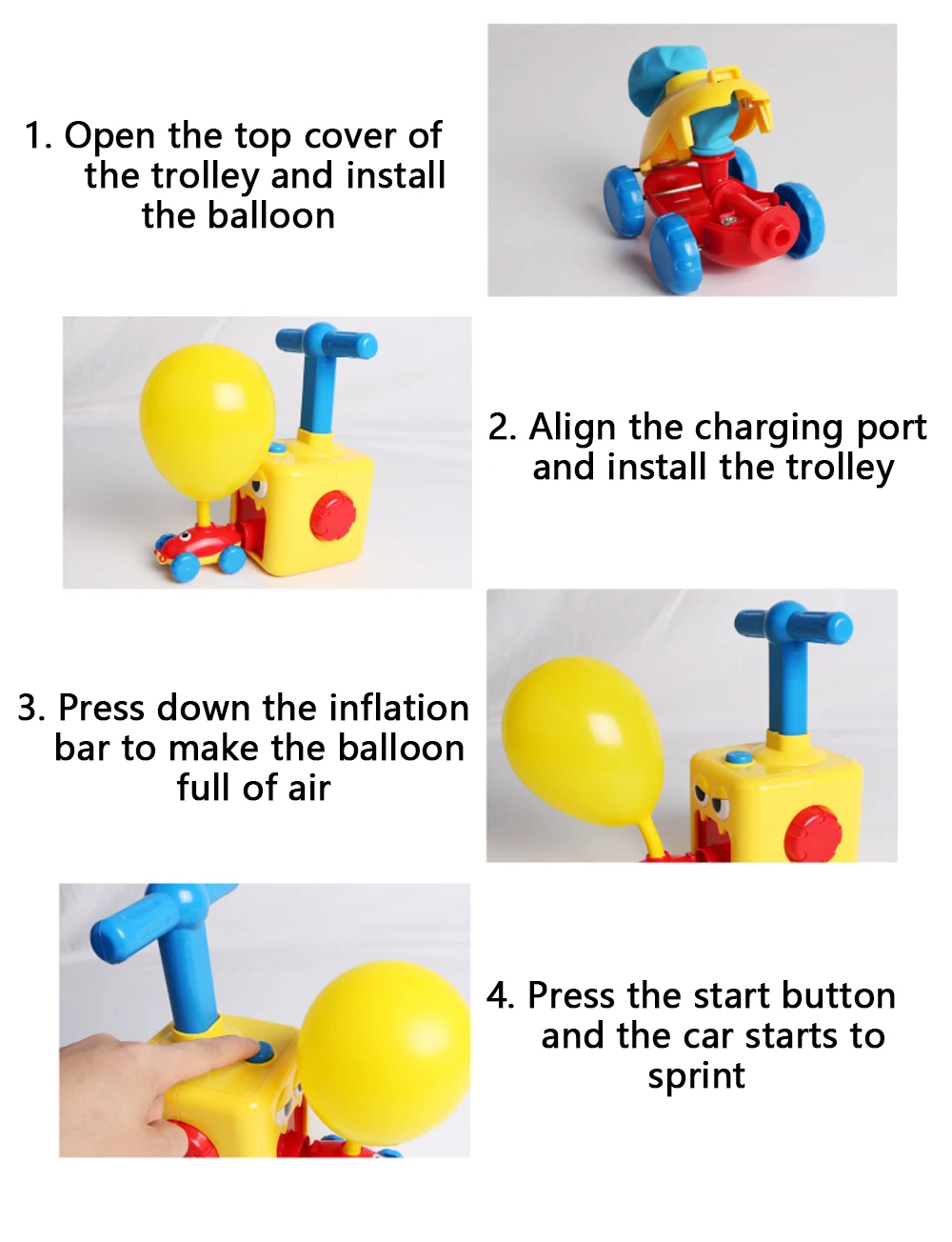 1. Open the top cover of the trolley and install the balloon

2. Align the charging port and install the trolley

3. Press down the inflation bar to make the balloon full of air

4. Press the start button and the car starts to sprint