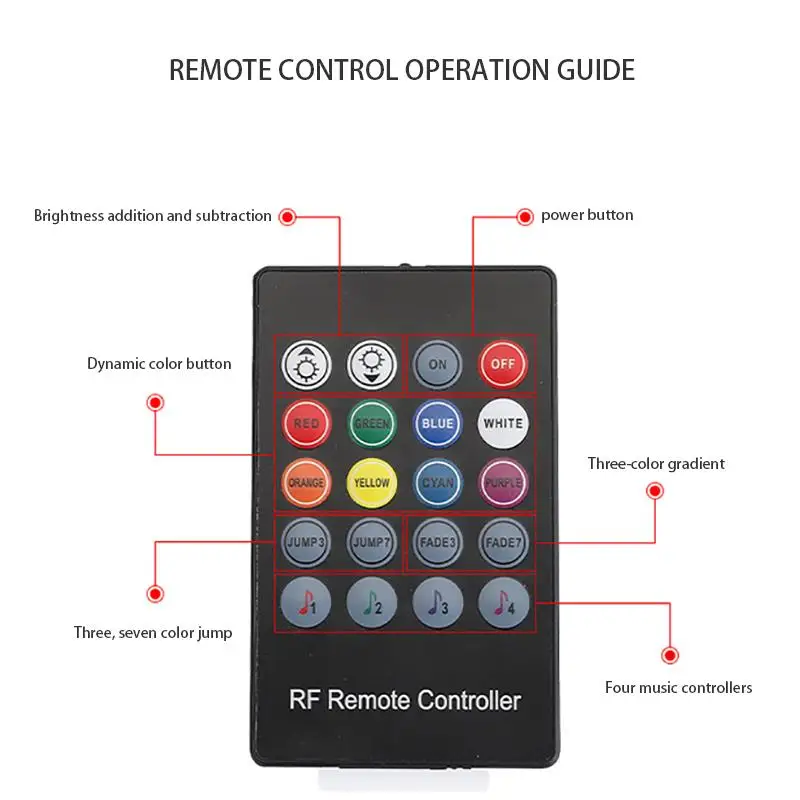 REMOTE CONTROL OPERATION GUIDE

Brightness addition and subtraction

power button

Dynamic color button

ON

OFF

RED

GREEN

BLUE

WHITE

ORANGE

YELLOW

CYAN

PURPLE

Three-color gradient

JUMP3

JUMP7

FADE3

FADE7

1

2

3

4

Three, seven color jump

Four music controllers

RF Remote Controller