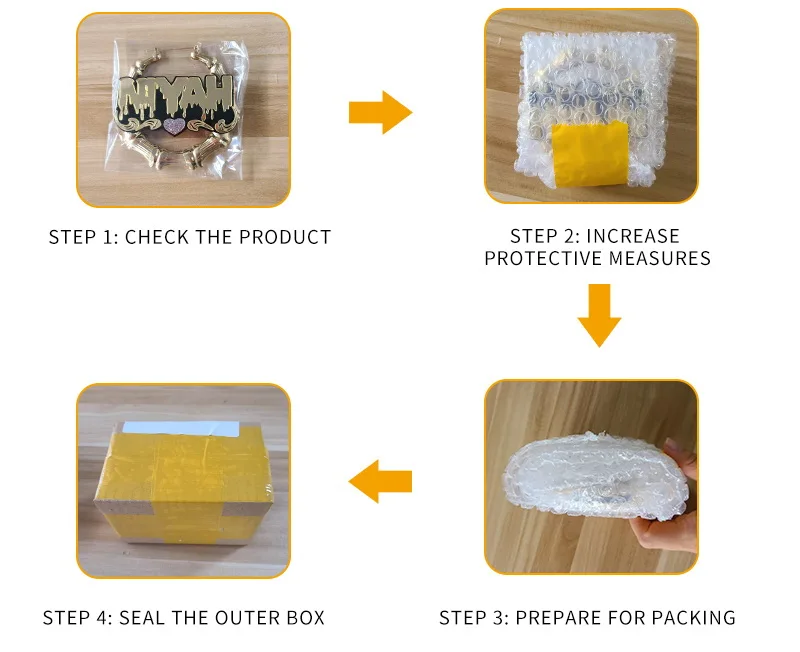 NIYAH

STEP 1: CHECK THE PRODUCT

STEP 2: INCREASE PROTECTIVE MEASURES

STEP 3: PREPARE FOR PACKING

STEP 4: SEAL THE OUTER BOX