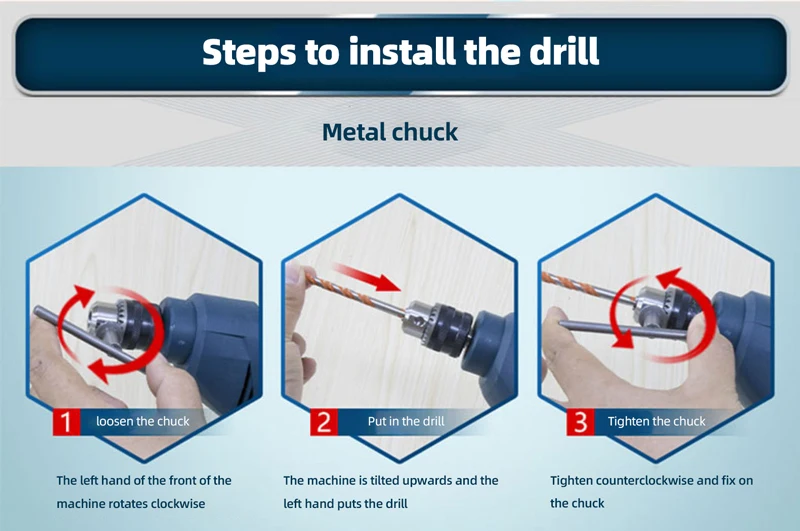 Steps to install the drill

Metal chuck

1 loosen the chuck

The left hand of the front of the machine rotates clockwise

2 Put in the drill

The machine is tilted upwards and the left hand puts the drill

3 Tighten the chuck

Tighten counterclockwise and fix on the chuck