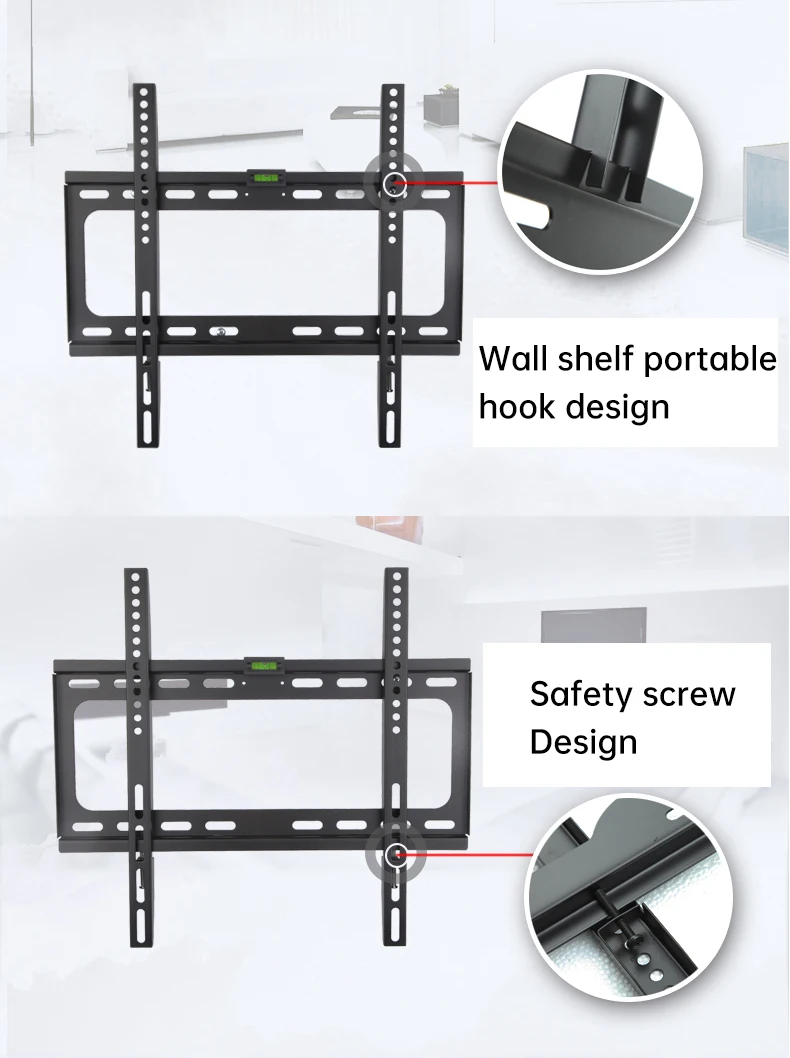 Wall shelf portable hook design

Safety screw Design