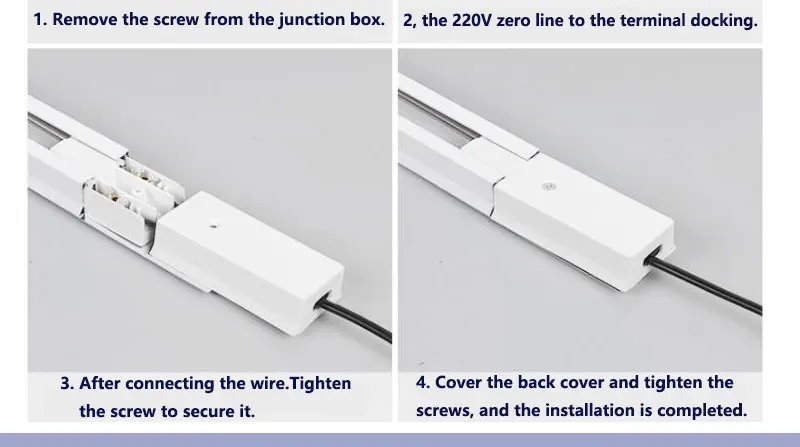 1. Remove the screw from the junction box.

2, the 220V zero line to the terminal docking.

3. After connecting the wire.Tighten the screw to secure it.

4. Cover the back cover and tighten the screws, and the installation is completed.