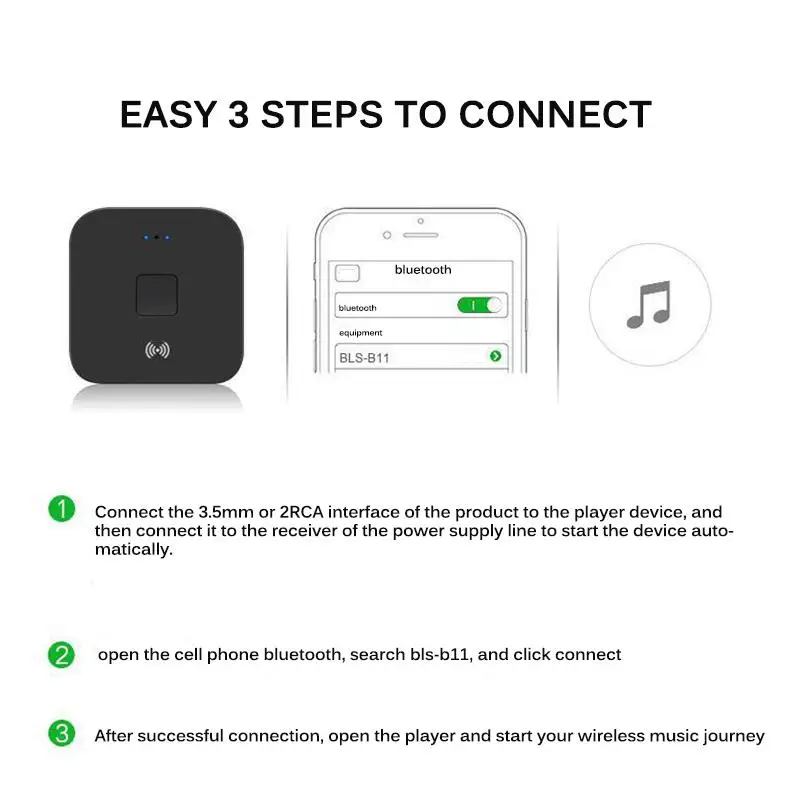 EASY 3 STEPS TO CONNECT

bluetooth

bluetooth

equipment

BLS-B11

1 Connect the 3.5mm or 2RCA interface of the product to the player device, and then connect it to the receiver of the power supply line to start the device automatically.

2 open the cell phone bluetooth, search bls-b11, and click connect

3 After successful connection, open the player and start your wireless music journey