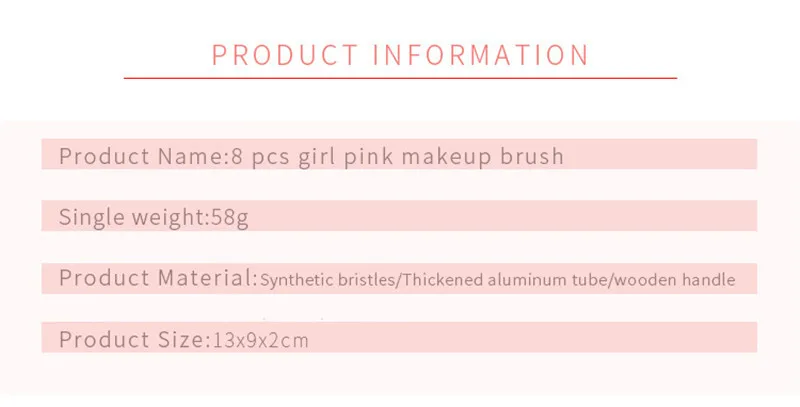 PRODUCT INFORMATION

Product Name:8 pcs girl pink makeup brush

Single weight:58g

Product Material:Synthetic bristles/Thickened aluminum tube/wooden handle

Product Size:13x9x2cm