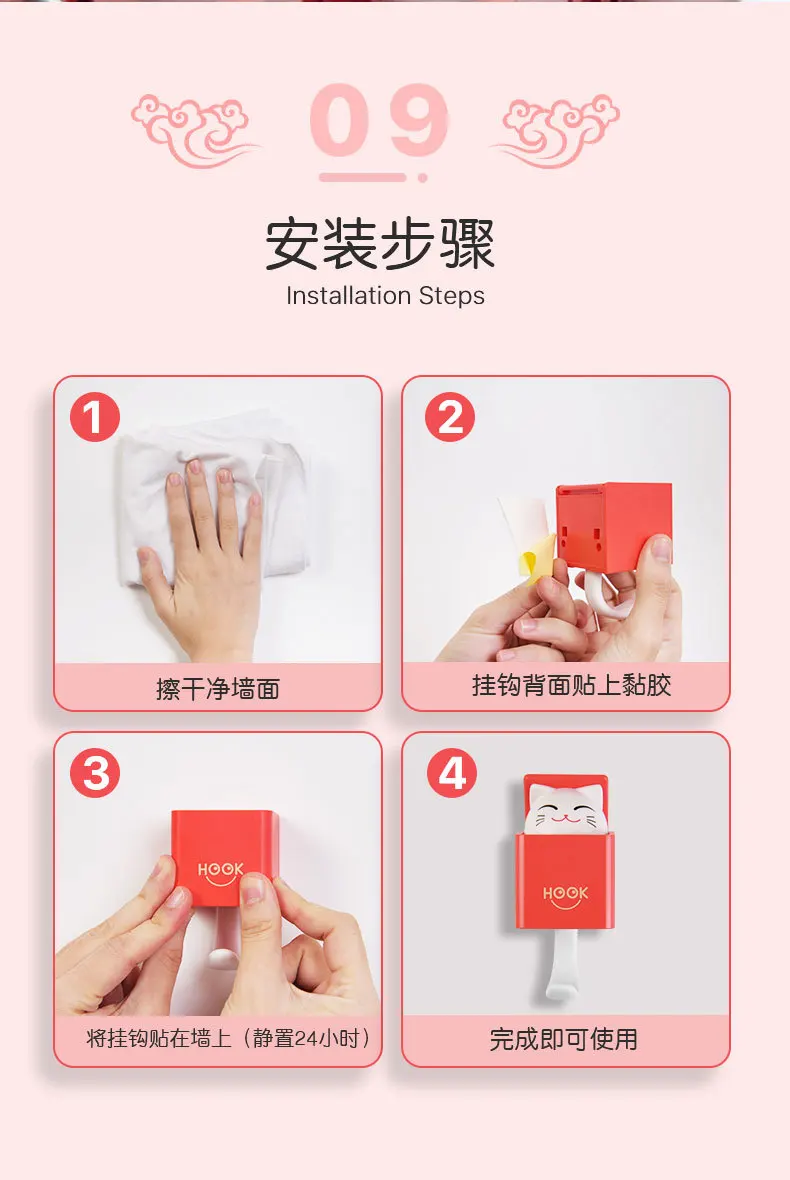 09

安装步骤
Installation Steps

1
擦干净墙面

2
挂钩背面贴上黏胶

3
HOOK
将挂钩贴在墙上（静置24小时）

4
HOOK
完成即可使用