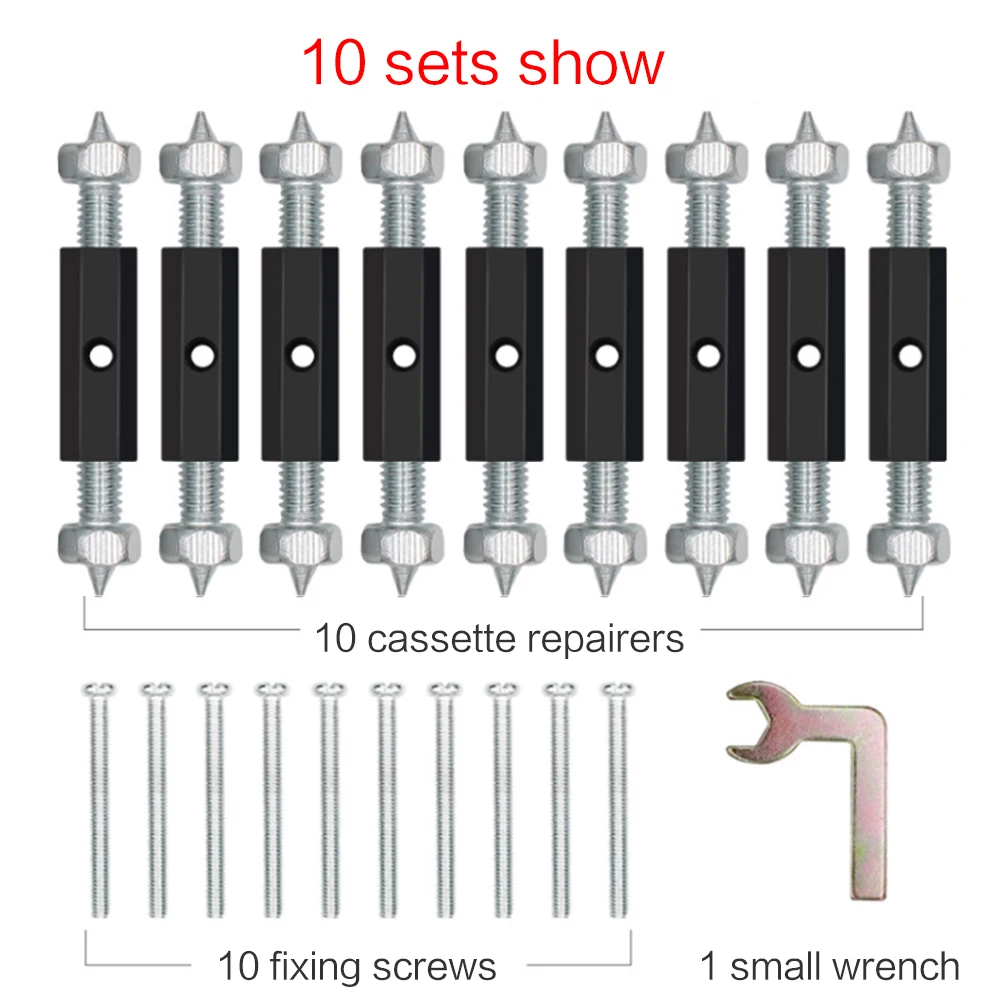 10 sets show

10 cassette repairers

10 fixing screws

1 small wrench