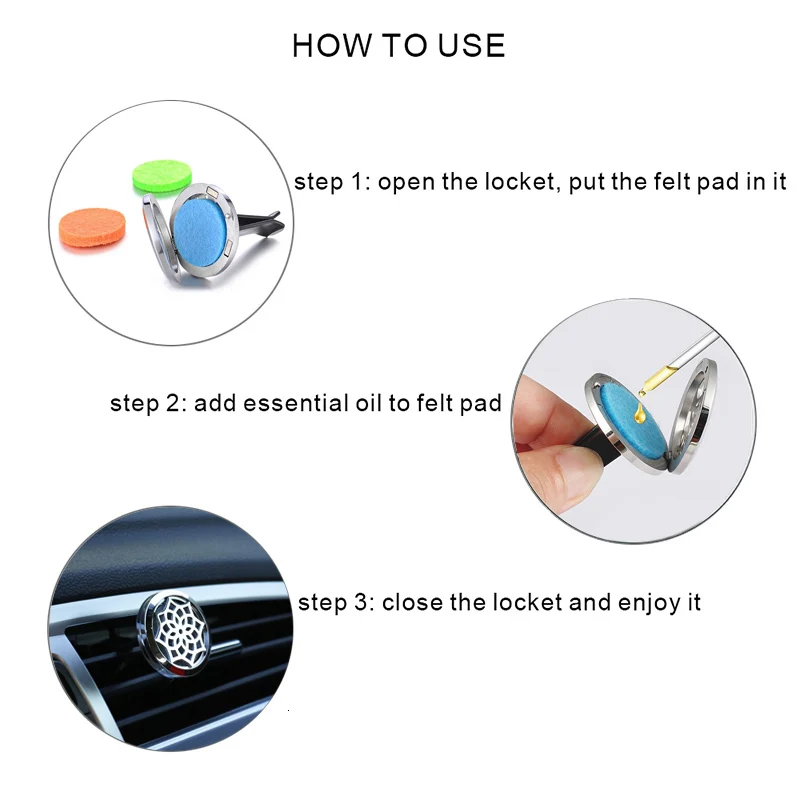 HOW TO USE

step 1: open the locket, put the felt pad in it

step 2: add essential oil to felt pad

step 3: close the locket and enjoy it