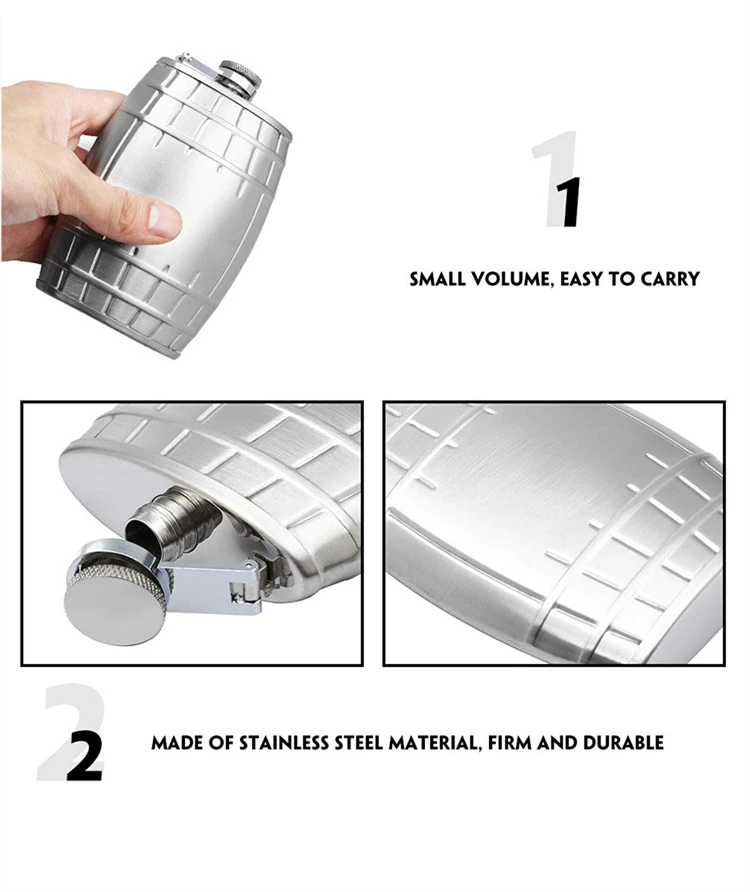 1

SMALL VOLUME, EASY TO CARRY

2

MADE OF STAINLESS STEEL MATERIAL, FIRM AND DURABLE