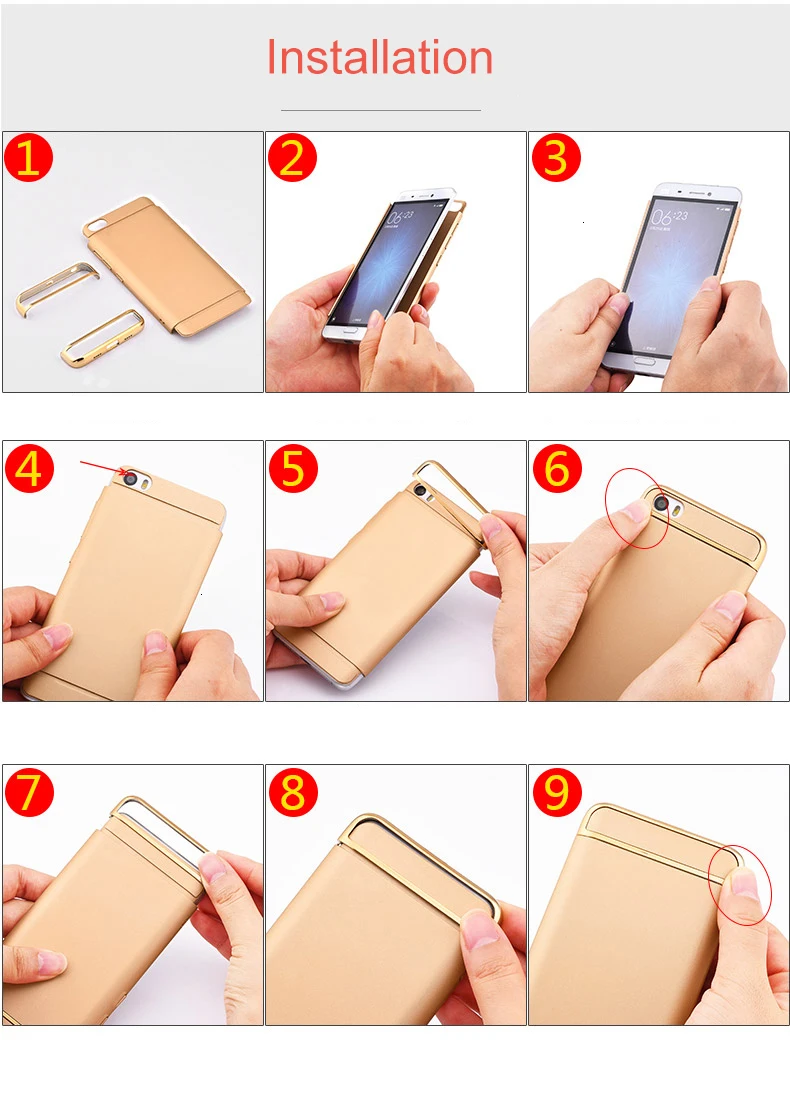 Installation

1

2

06:23

3

06:23

4

5

6

7

8

9