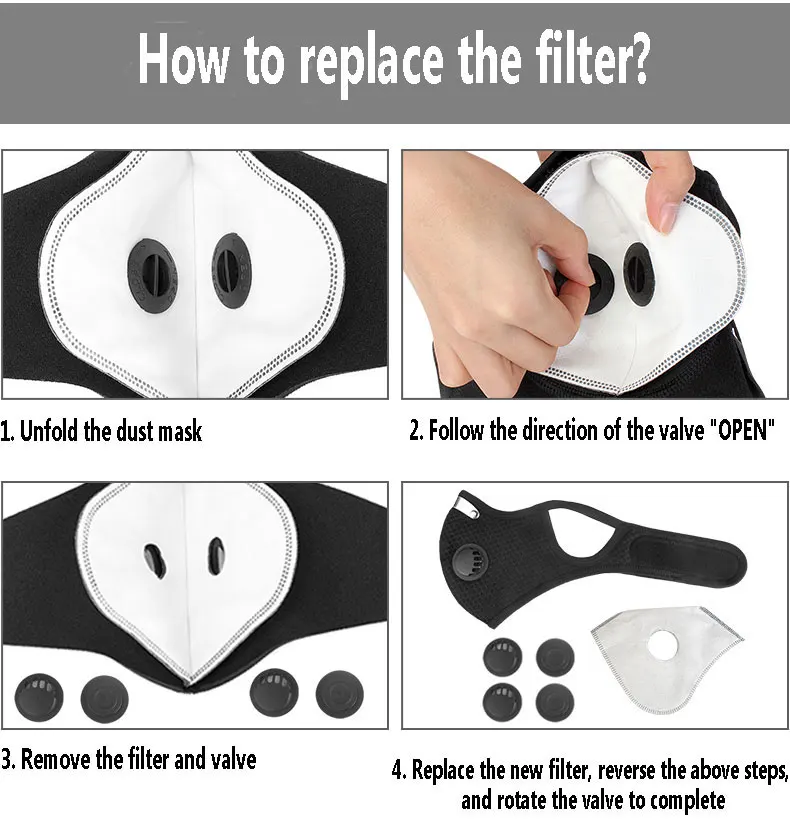 How to replace the filter?

1. Unfold the dust mask

2. Follow the direction of the valve "OPEN"

3. Remove the filter and valve

4. Replace the new filter, reverse the above steps, and rotate the valve to complete