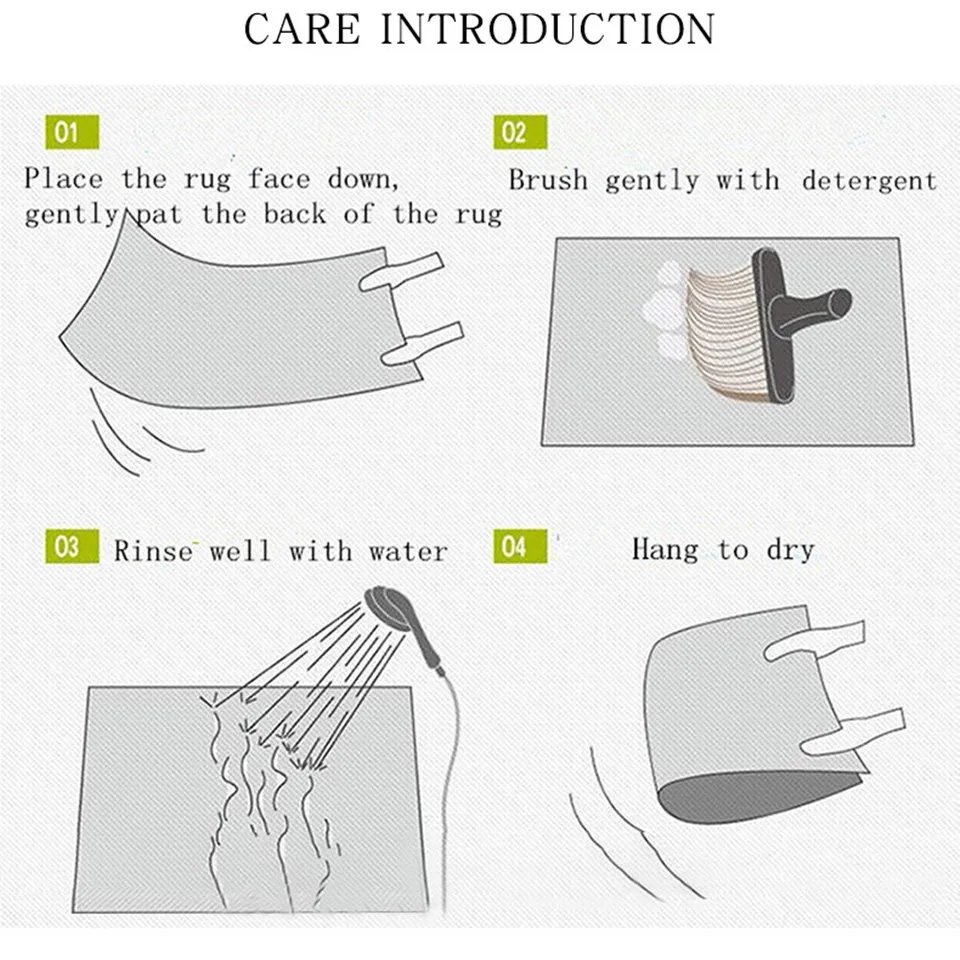 CARE INTRODUCTION

01
Place the rug face down, gently pat the back of the rug

02
Brush gently with detergent

03 Rinse well with water

04 Hang to dry