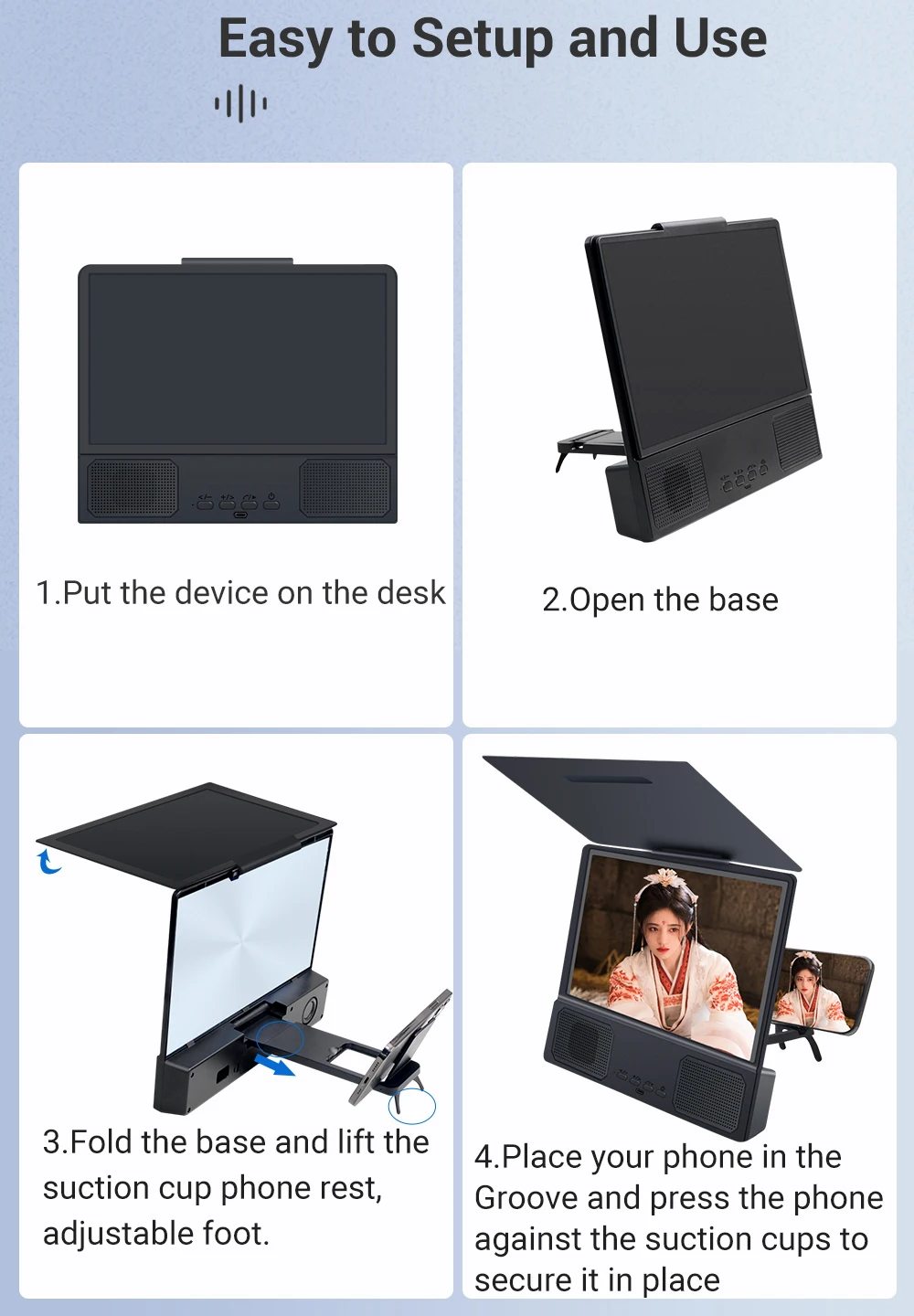 Easy to Setup and Use

1.Put the device on the desk

2.Open the base

3.Fold the base and lift the suction cup phone rest, adjustable foot.

4.Place your phone in the Groove and press the phone against the suction cups to secure it in place