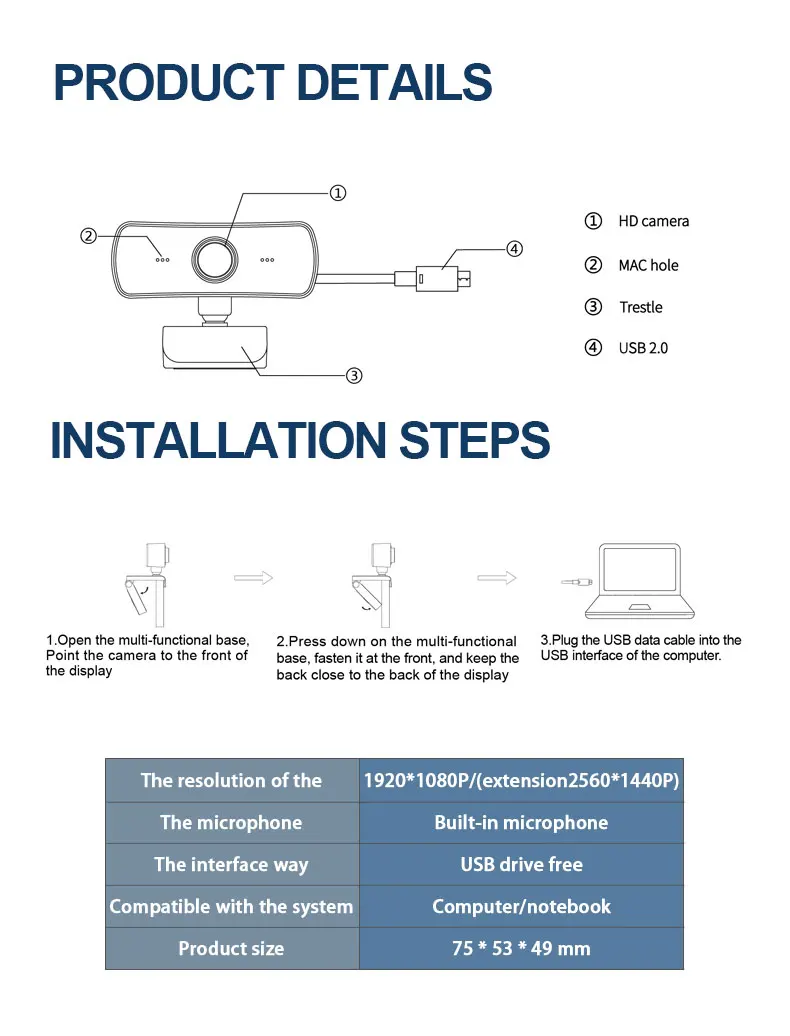 PRODUCT DETAILS

①

②

④

③

① HD camera

② MAC hole

③ Trestle

④ USB 2.0

INSTALLATION STEPS

1.Open the multi-functional base, Point the camera to the front of the display

2.Press down on the multi-functional base, fasten it at the front, and keep the back close to the back of the display

3.Plug the USB data cable into the USB interface of the computer.

| The resolution of the | 1920*1080P/(extension2560*1440P) |
|---|---|
| The microphone | Built-in microphone |
| The interface way | USB drive free |
| Compatible with the system | Computer/notebook |
| Product size | 75 * 53 * 49 mm |