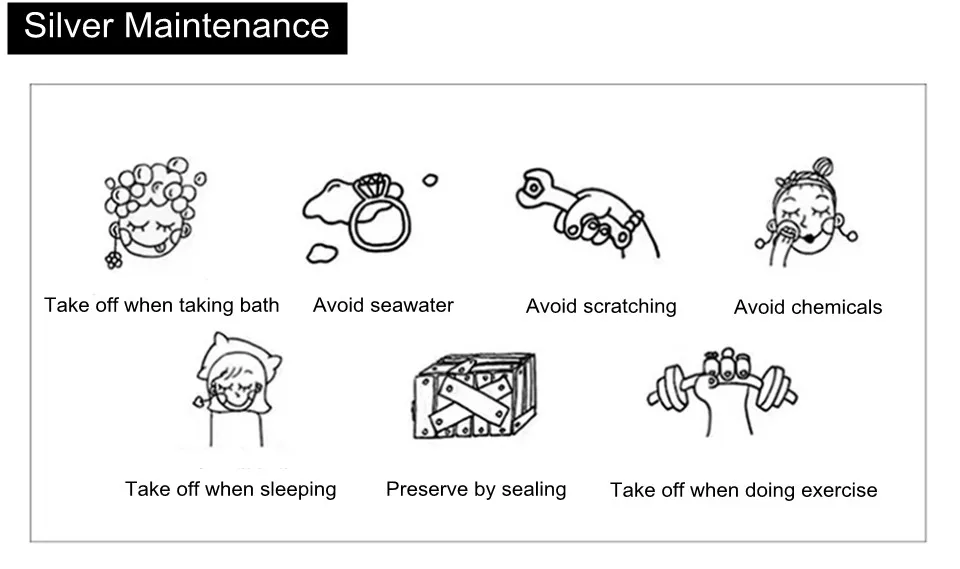 Silver Maintenance

Take off when taking bath

Avoid seawater

Avoid scratching

Avoid chemicals

Take off when sleeping

Preserve by sealing

Take off when doing exercise