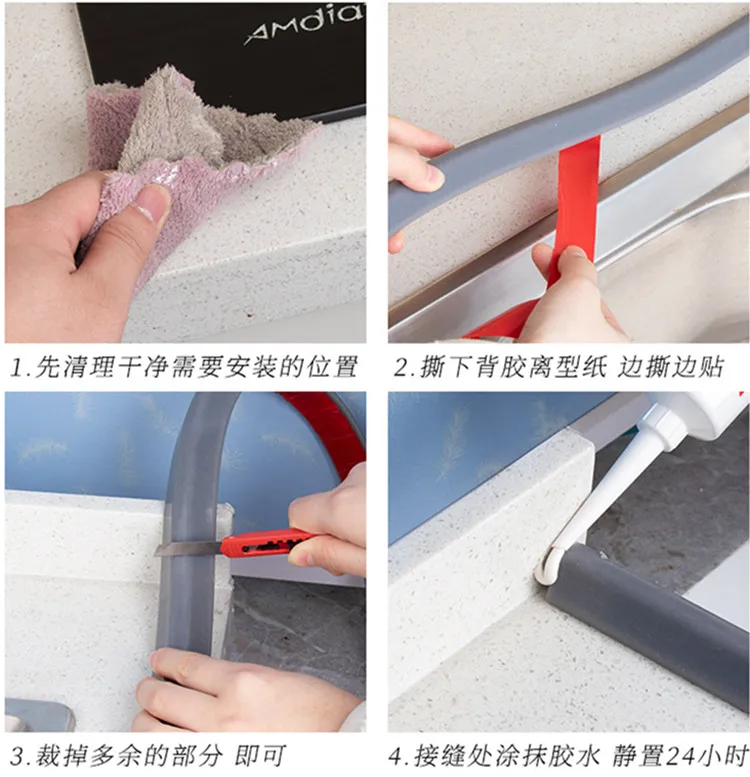 AMdia

1.先清理干净需要安装的位置

2.撕下背胶离型纸 边撕边贴

3.裁掉多余的部分 即可

4.接缝处涂抹胶水 静置24小时