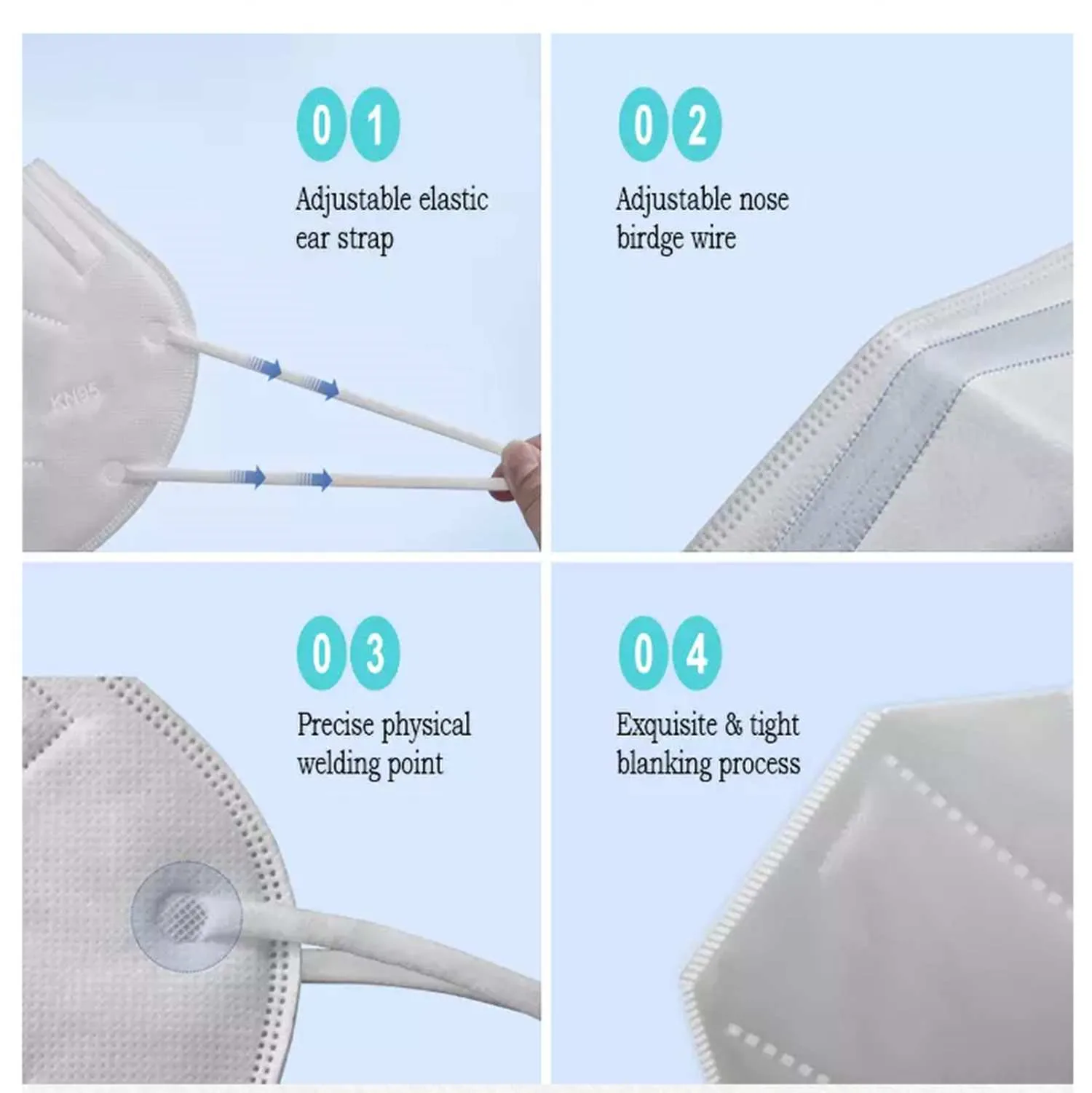 01

Adjustable elastic ear strap

KN95

02

Adjustable nose birdge wire

03

Precise physical welding point

04

Exquisite & tight blanking process