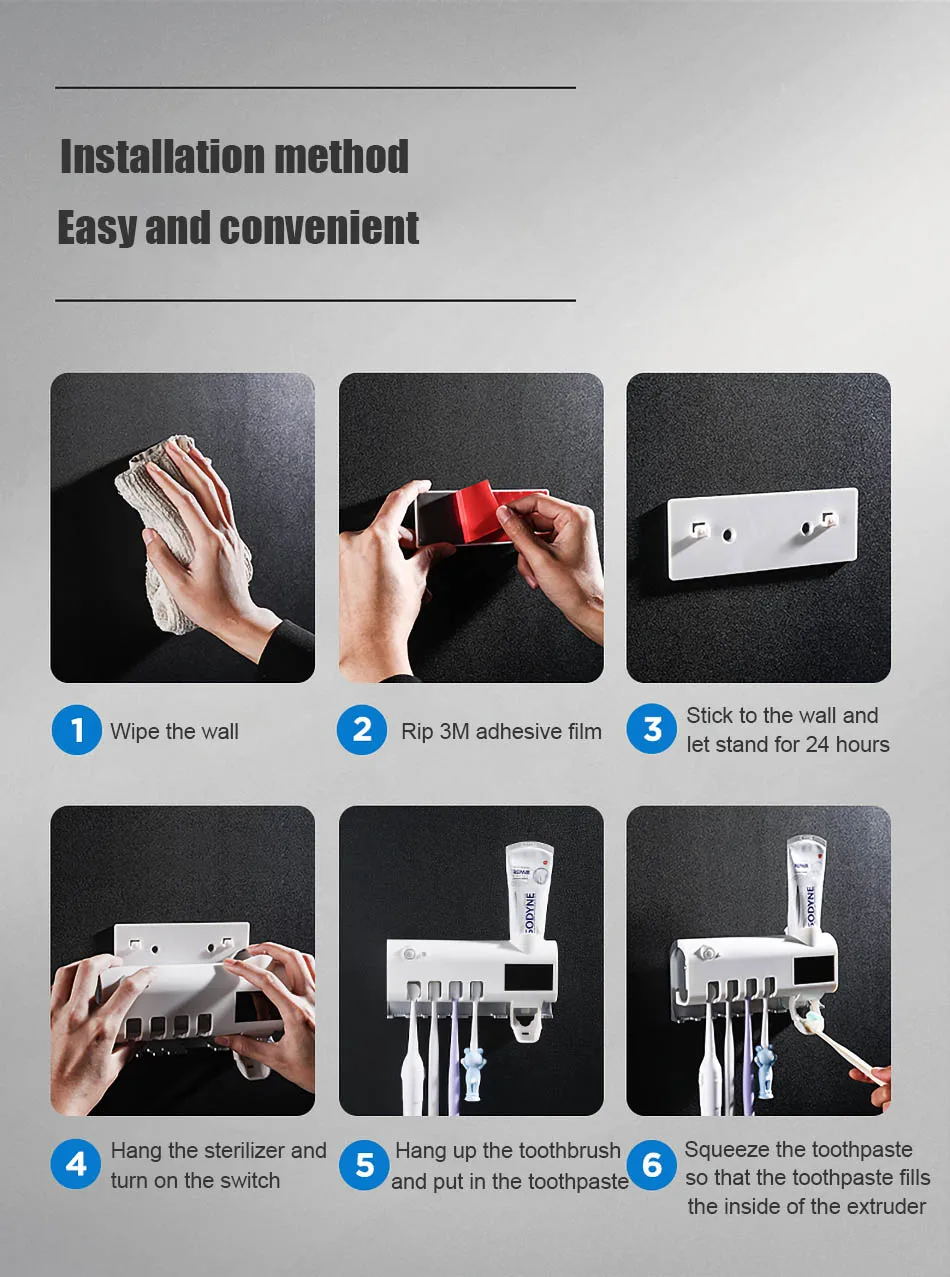 Installation method
Easy and convenient

1 Wipe the wall

2 Rip 3M adhesive film

3 Stick to the wall and let stand for 24 hours

SODYNE

SODYNE

4 Hang the sterilizer and turn on the switch

5 Hang up the toothbrush and put in the toothpaste

6 Squeeze the toothpaste so that the toothpaste fills the inside of the extruder