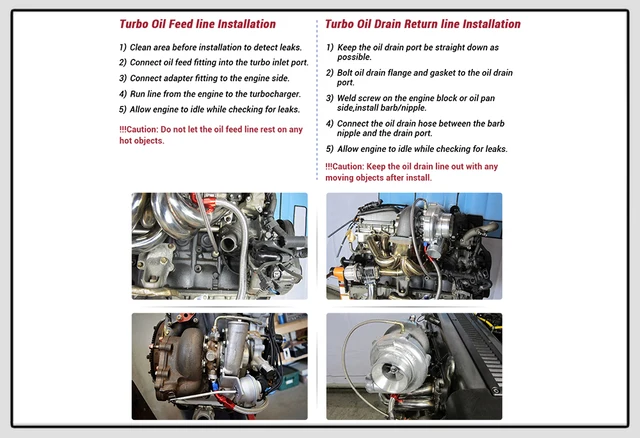 Turbo Oil Feed line Installation

1) Clean area before installation to detect leaks.
2) Connect oil feed fitting into the turbo inlet port.
3) Connect adapter fitting to the engine side.
4) Run line from the engine to the turbocharger.
5) Allow engine to idle while checking for leaks.

!!!Caution: Do not let the oil feed line rest on any hot objects.

Turbo Oil Drain Return line Installation

1) Keep the oil drain port be straight down as possible.
2) Bolt oil drain flange and gasket to the oil drain port.
3) Weld screw on the engine block or oil pan side,install barb/nipple.
4) Connect the oil drain hose between the barb nipple and the drain port.
5) Allow engine to idle while checking for leaks.

!!!Caution: Keep the oil drain line out with any moving objects after install.