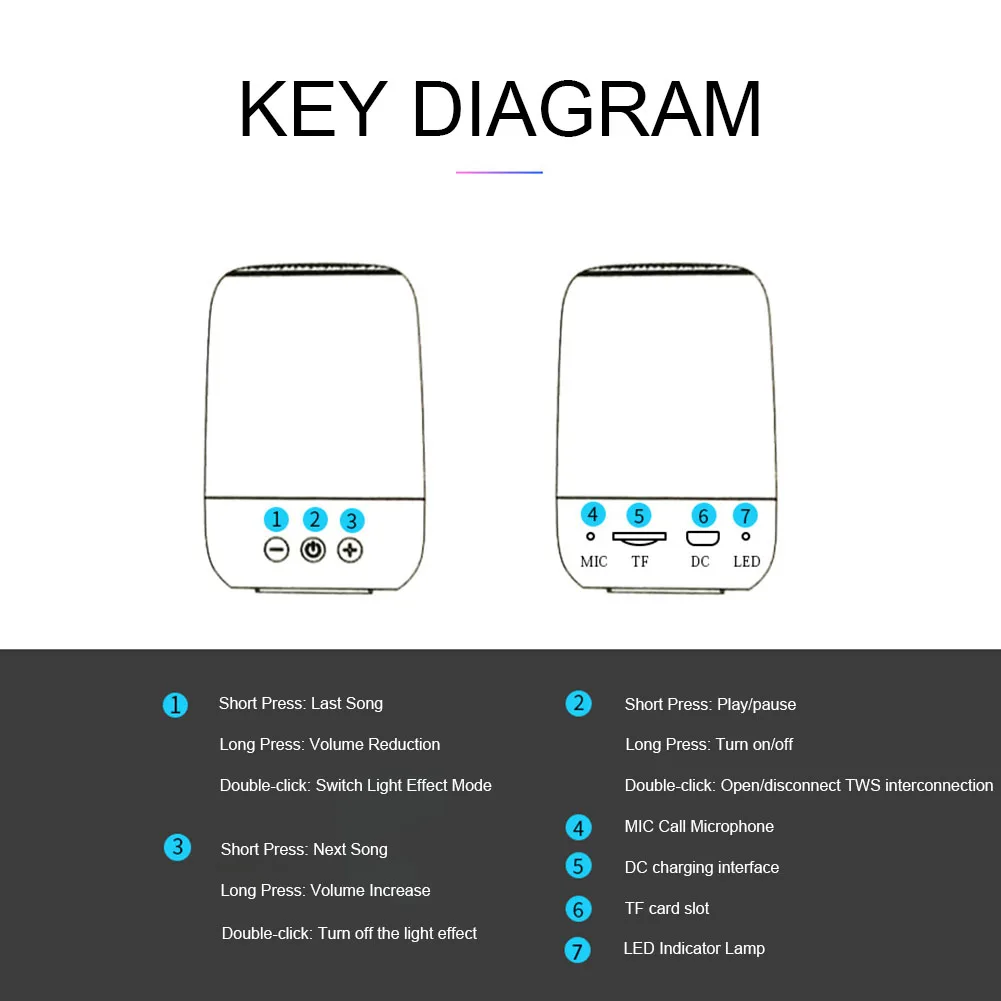 KEY DIAGRAM

1 2 3

4 5 6 7
MIC TF DC LED

1 Short Press: Last Song
Long Press: Volume Reduction
Double-click: Switch Light Effect Mode

3 Short Press: Next Song
Long Press: Volume Increase
Double-click: Turn off the light effect

2 Short Press: Play/pause
Long Press: Turn on/off
Double-click: Open/disconnect TWS interconnection

4 MIC Call Microphone

5 DC charging interface

6 TF card slot

7 LED Indicator Lamp