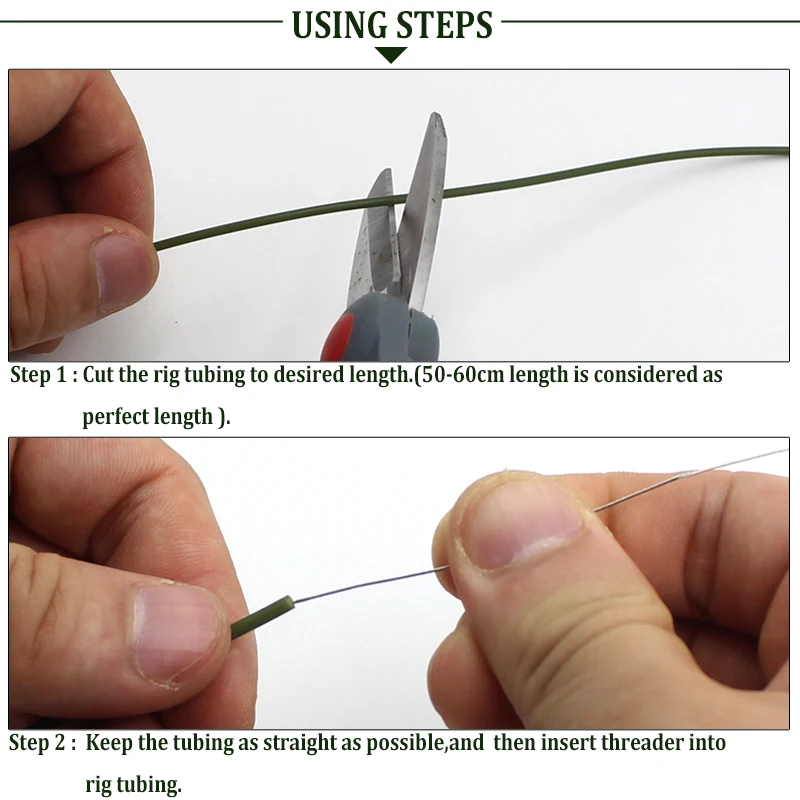 USING STEPS

Step 1 : Cut the rig tubing to desired length.(50-60cm length is considered as perfect length ).

Step 2 : Keep the tubing as straight as possible,and then insert threader into rig tubing.